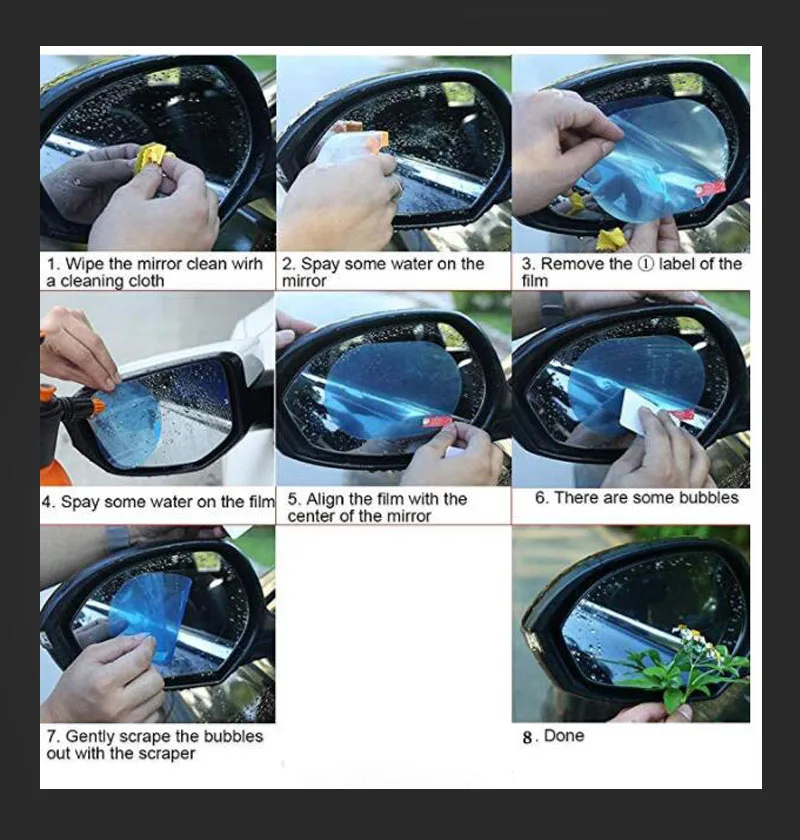 1. Wipe the mirror clean wirh a cleaning cloth

2. Spay some water on the mirror

3. Remove the ① label of the film

4. Spay some water on the film

5. Align the film with the center of the mirror

6. There are some bubbles

7. Gently scrape the bubbles out with the scraper

8. Done