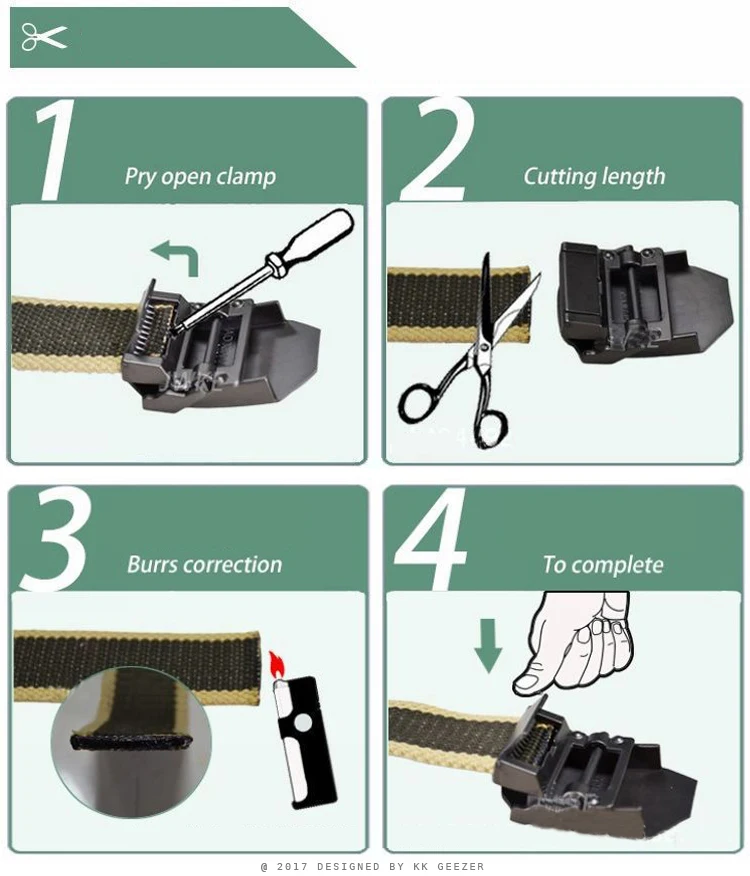 1
Pry open clamp

2
Cutting length

3
Burrs correction

4
To complete

@ 2017 DESIGNED BY KK GEEZER