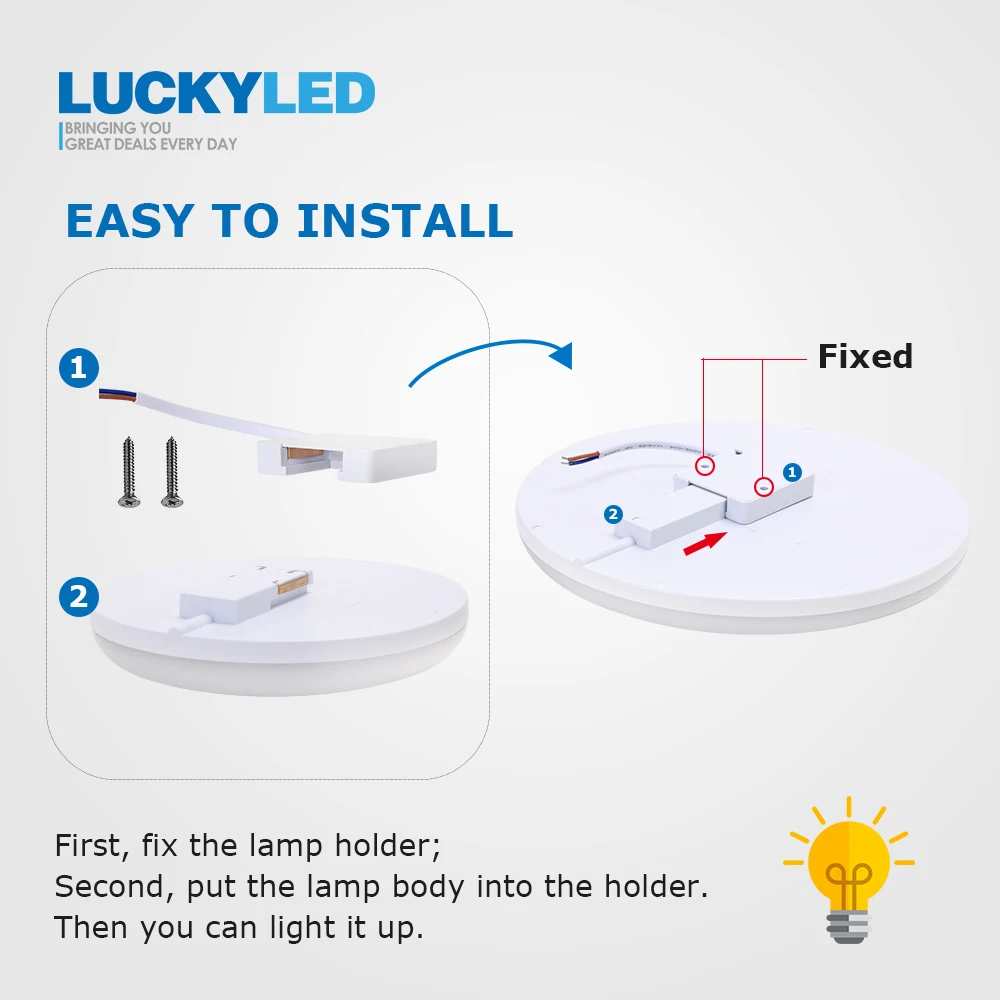 LUCKYLED
BRINGING YOU
GREAT DEALS EVERY DAY

EASY TO INSTALL

1

2

Fixed

1

2

First, fix the lamp holder;
Second, put the lamp body into the holder.
Then you can light it up.