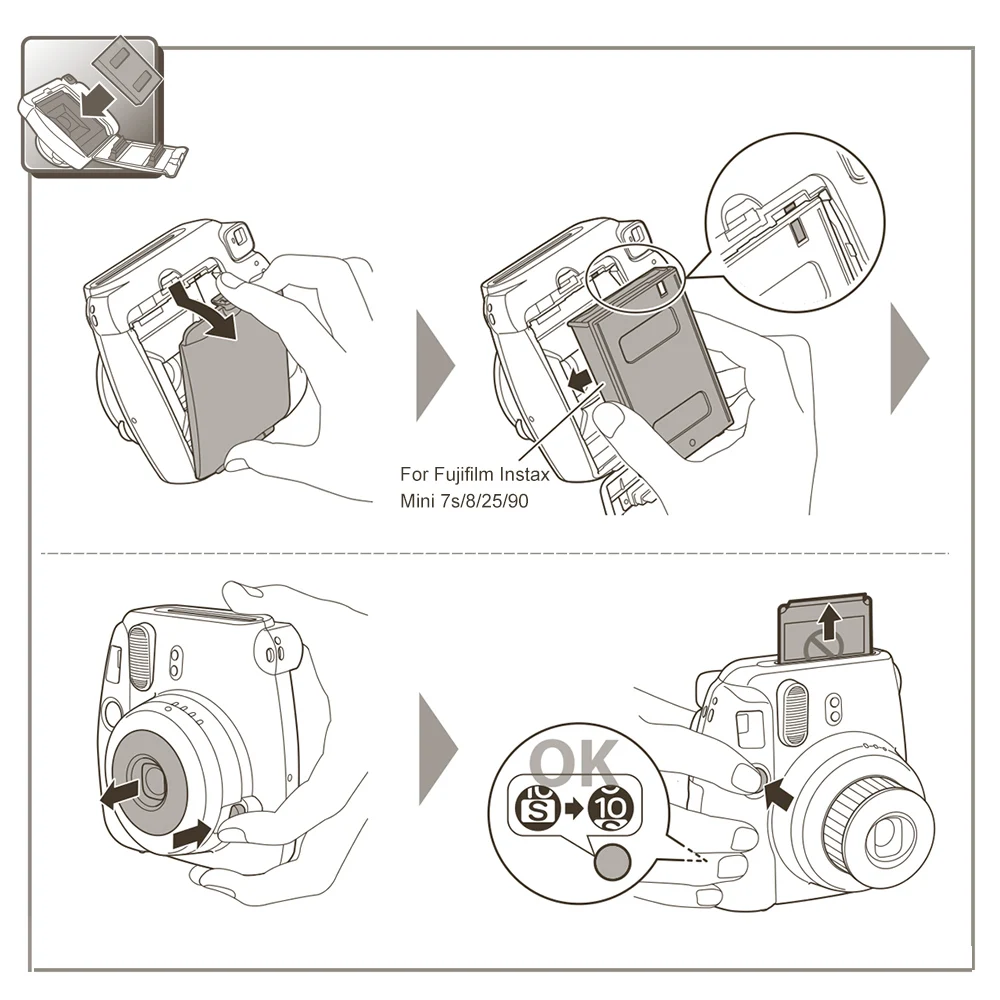 For Fujifilm Instax Mini 7s/8/25/90

OK

S

10