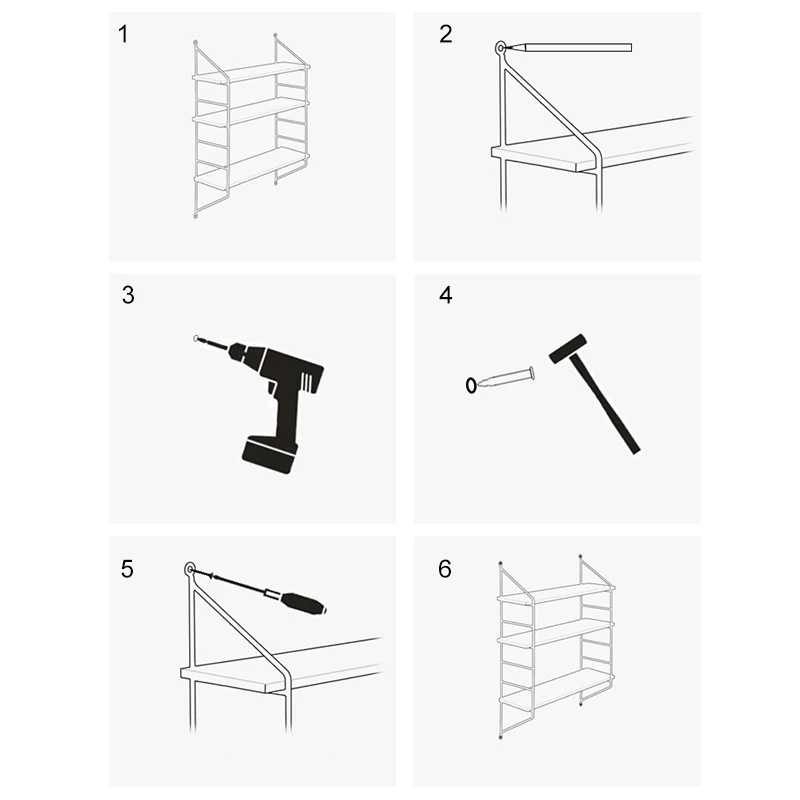 1

2

3

4

5

6