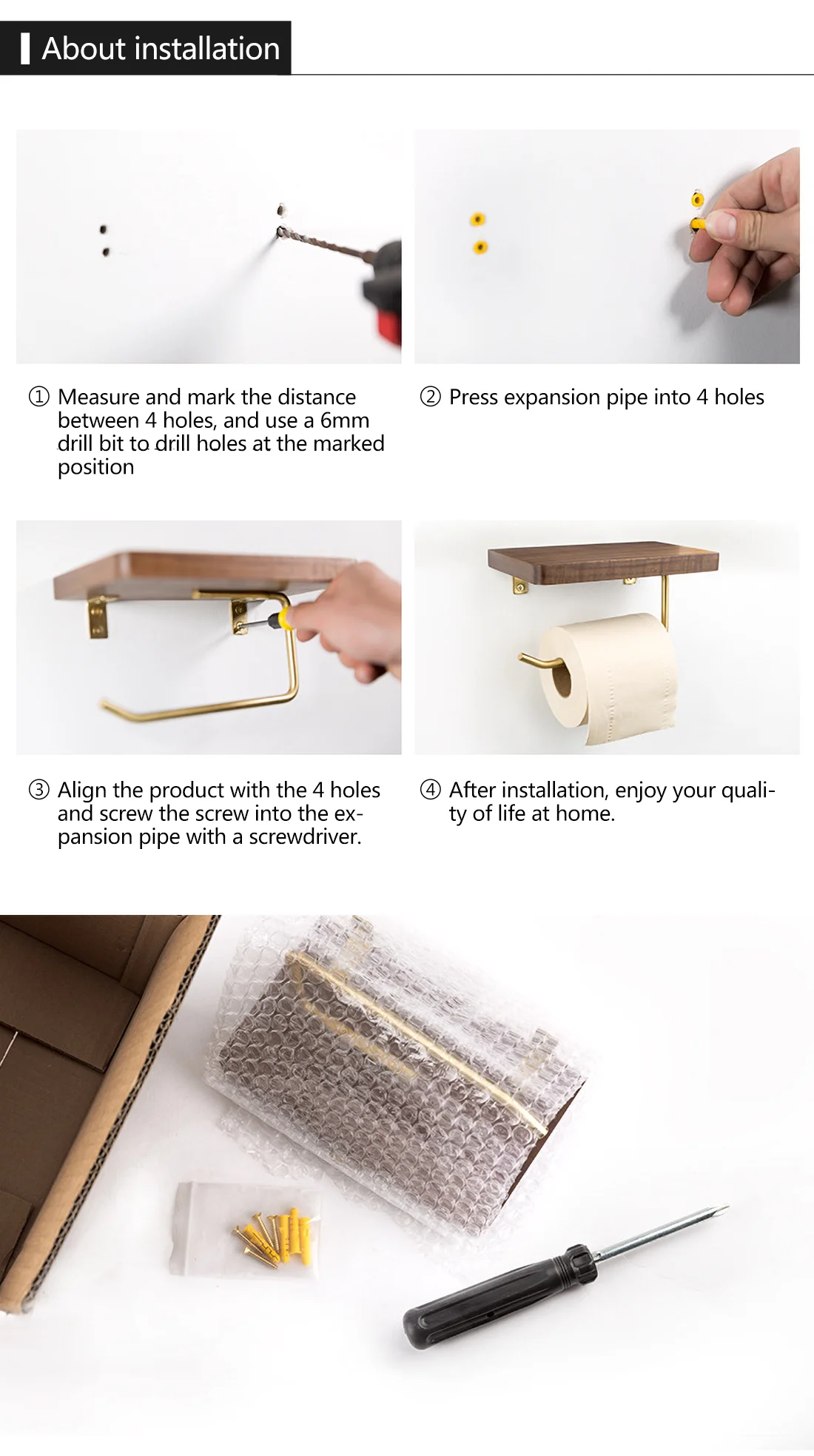 About installation

① Measure and mark the distance between 4 holes, and use a 6mm drill bit to drill holes at the marked position

② Press expansion pipe into 4 holes

③ Align the product with the 4 holes and screw the screw into the expansion pipe with a screwdriver.

④ After installation, enjoy your quality of life at home.