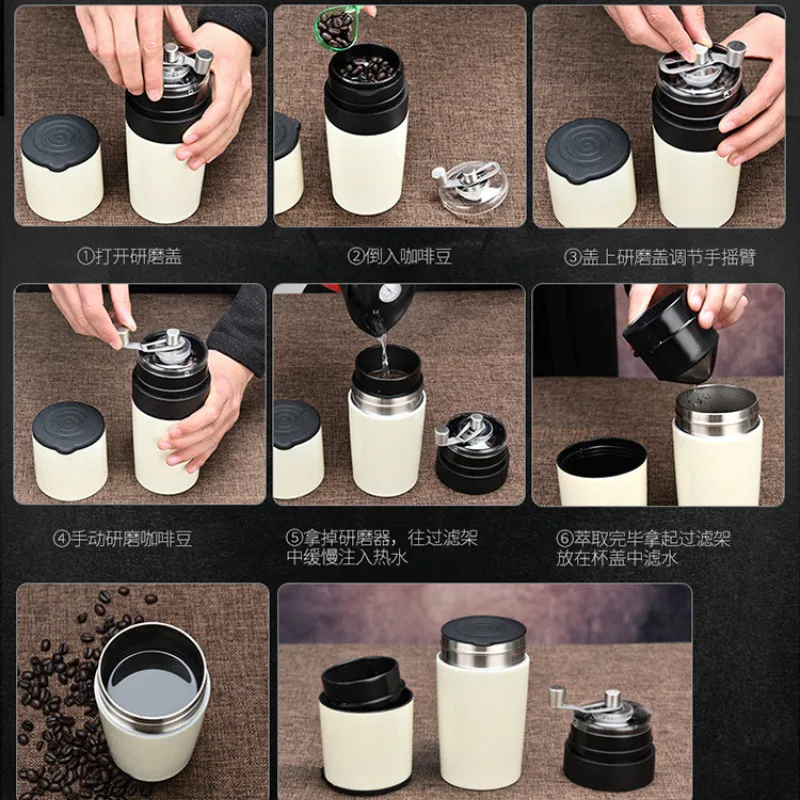 ①打开研磨盖

②倒入咖啡豆

③盖上研磨盖调节手摇臂

④手动研磨咖啡豆

⑤拿掉研磨器，往过滤架中缓慢注入热水

⑥萃取完毕拿起过滤架放在杯盖中滤水