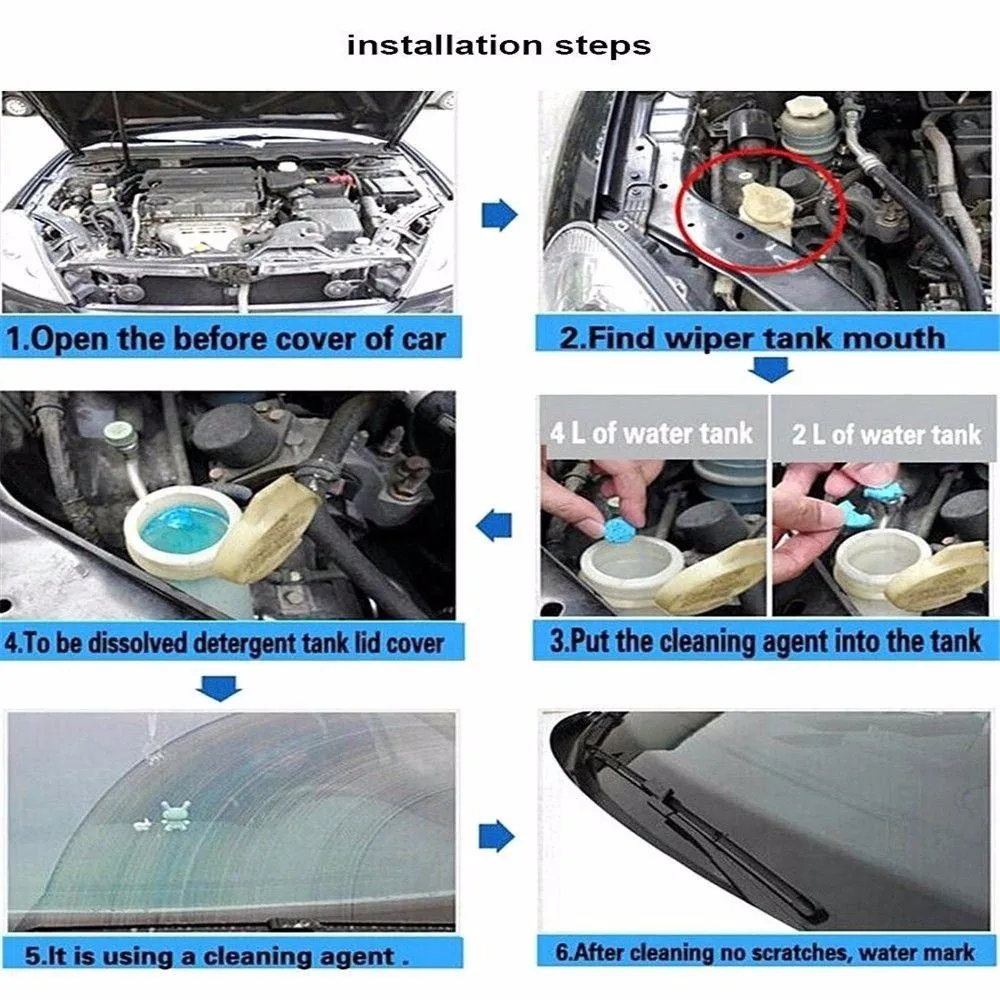 installation steps

1.Open the before cover of car

2.Find wiper tank mouth

4 L of water tank

2 L of water tank

3.Put the cleaning agent into the tank

4.To be dissolved detergent tank lid cover

5.It is using a cleaning agent .

6.After cleaning no scratches, water mark