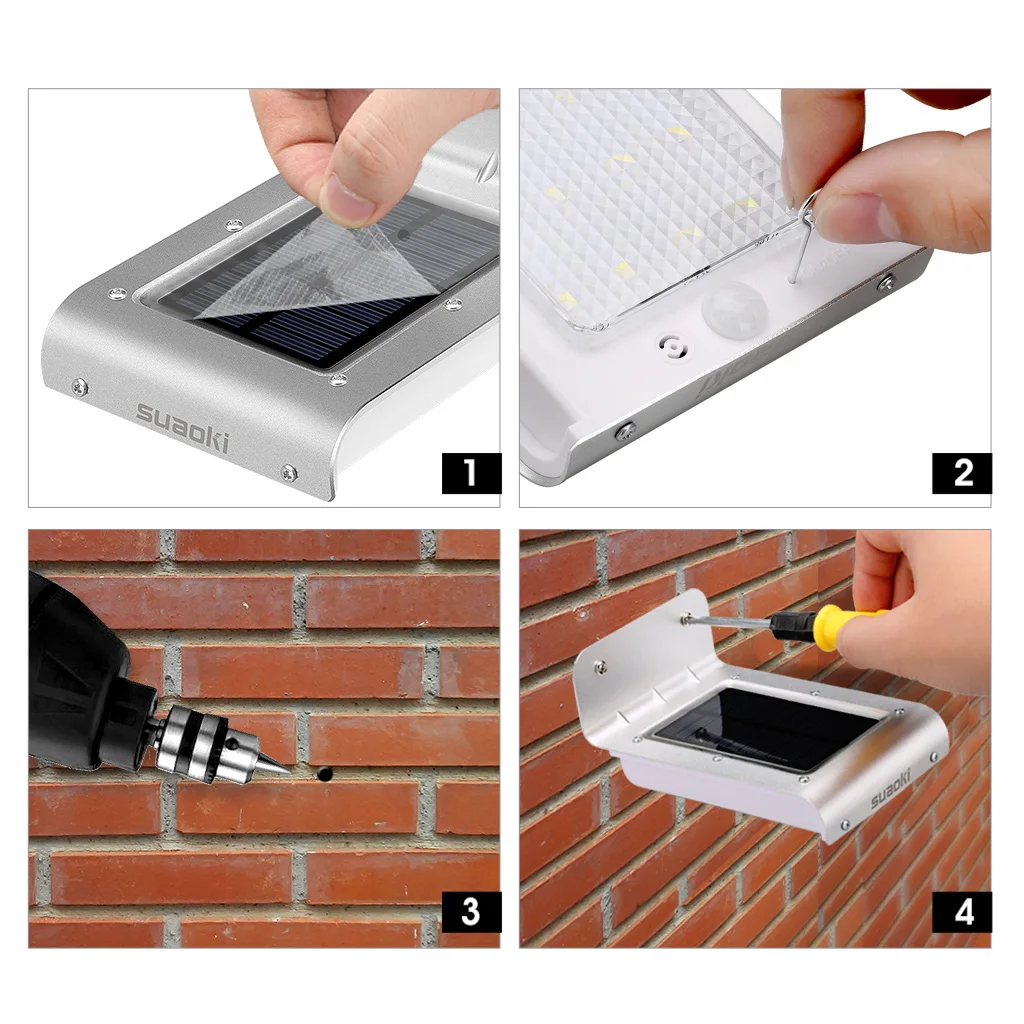 suaoki

1

2

3

suaoki

4