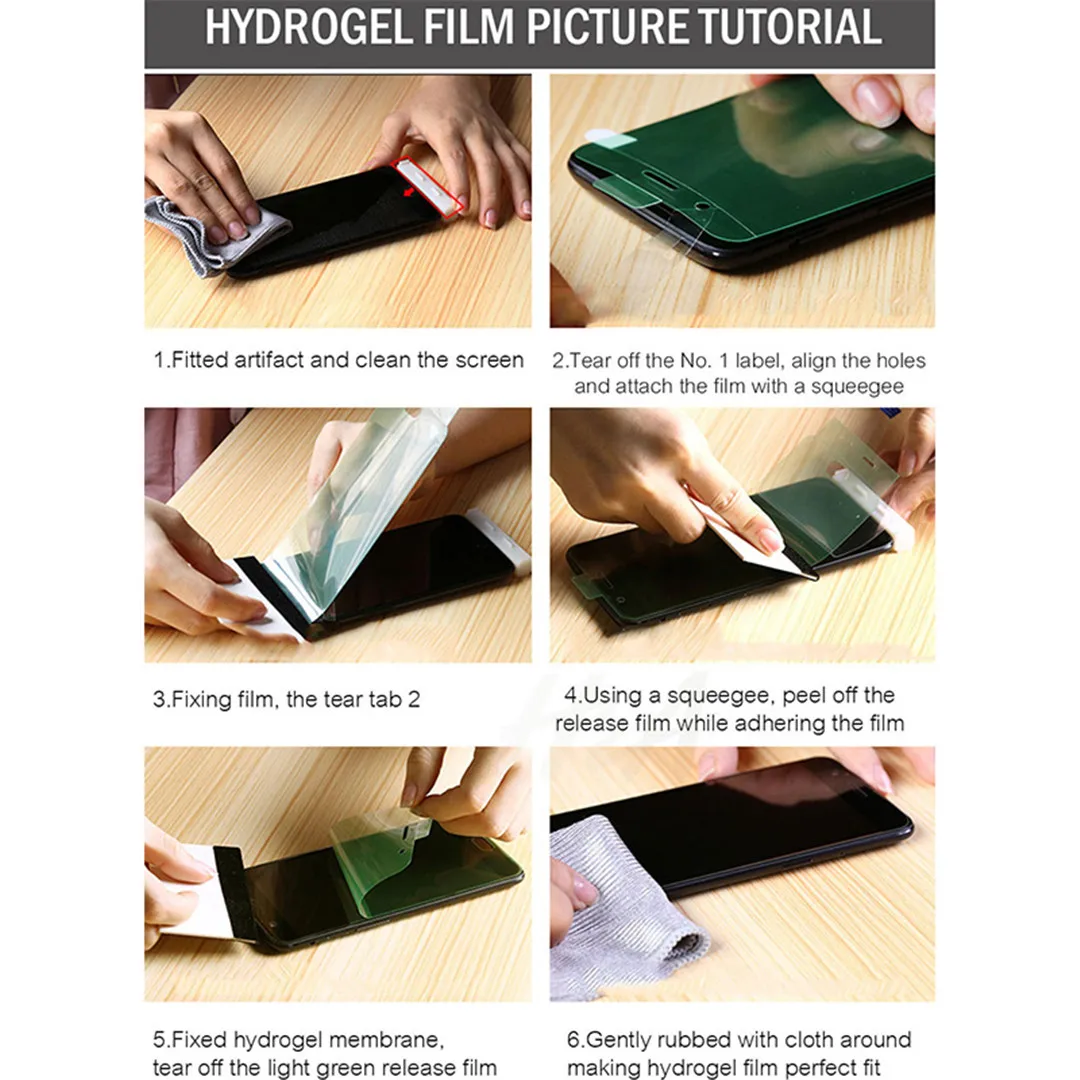 HYDROGEL FILM PICTURE TUTORIAL

1.Fitted artifact and clean the screen

2.Tear off the No. 1 label, align the holes and attach the film with a squeegee

3.Fixing film, the tear tab 2

4.Using a squeegee, peel off the release film while adhering the film

5.Fixed hydrogel membrane, tear off the light green release film

6.Gently rubbed with cloth around making hydrogel film perfect fit