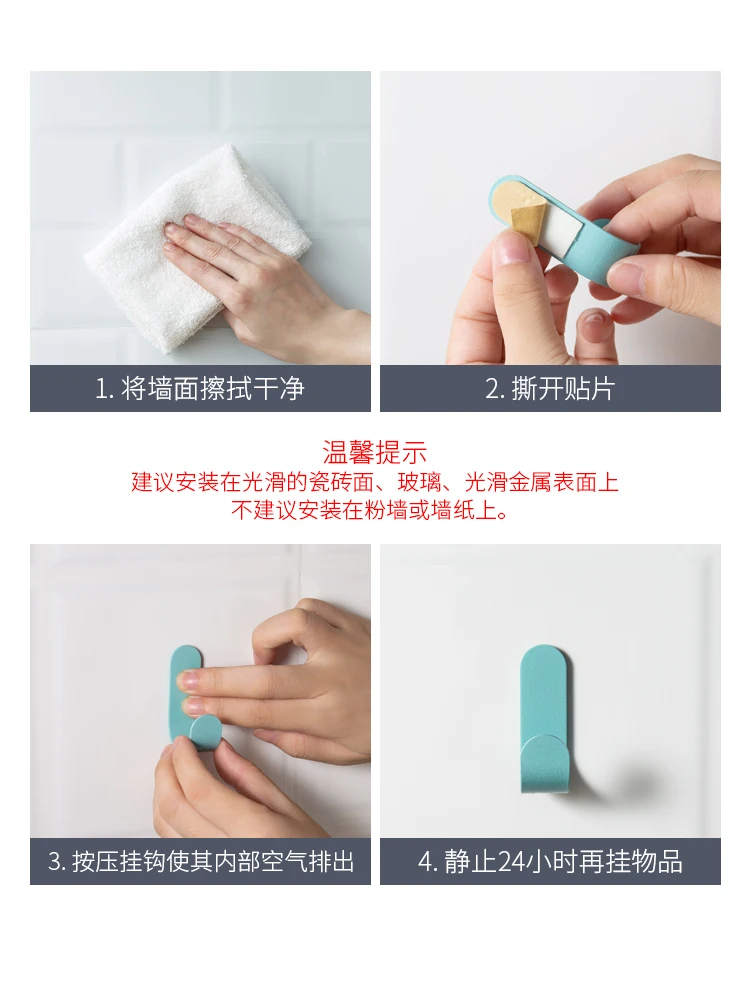 1. 将墙面擦拭干净

2. 撕开贴片

温馨提示
建议安装在光滑的瓷砖面、玻璃、光滑金属表面上
不建议安装在粉墙或墙纸上。

3. 按压挂钩使其内部空气排出

4. 静止24小时再挂物品