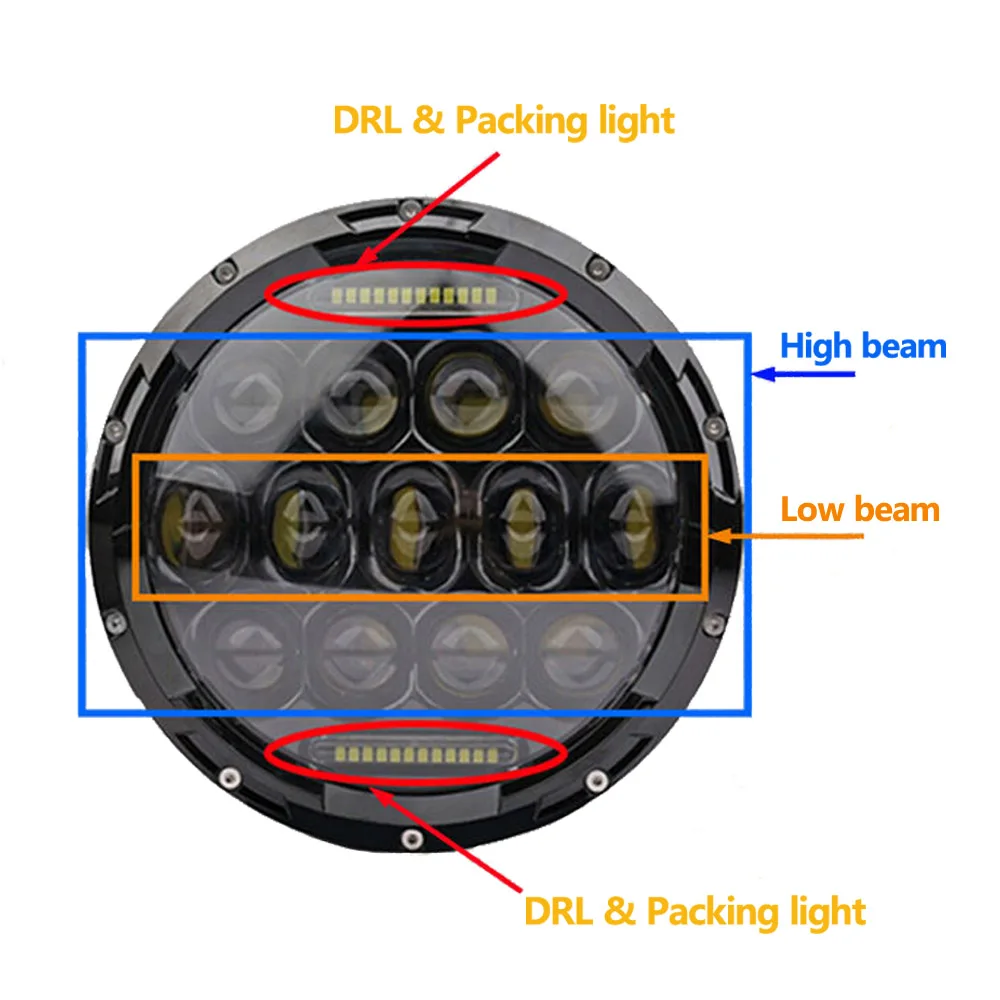 DRL & Packing light

High beam

Low beam

DRL & Packing light