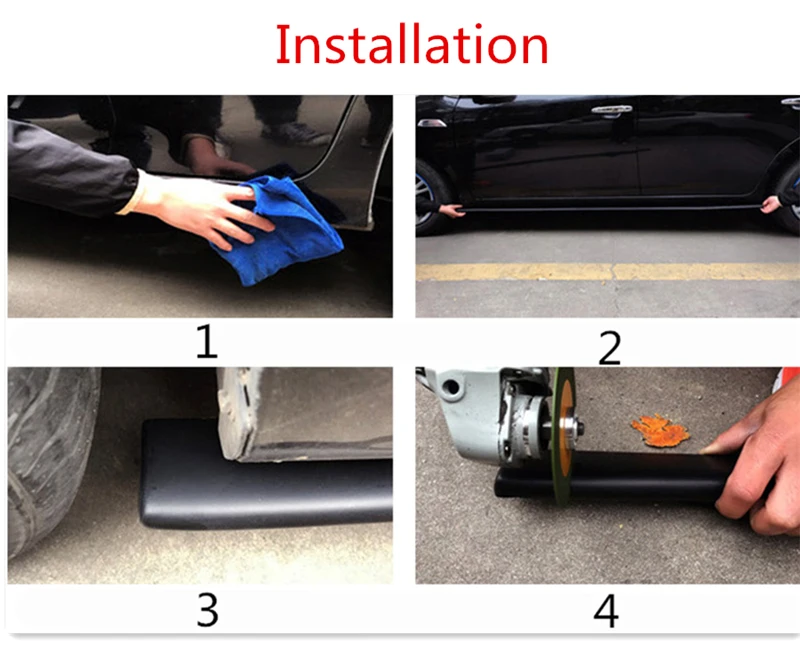 Installation

1

2

3

4