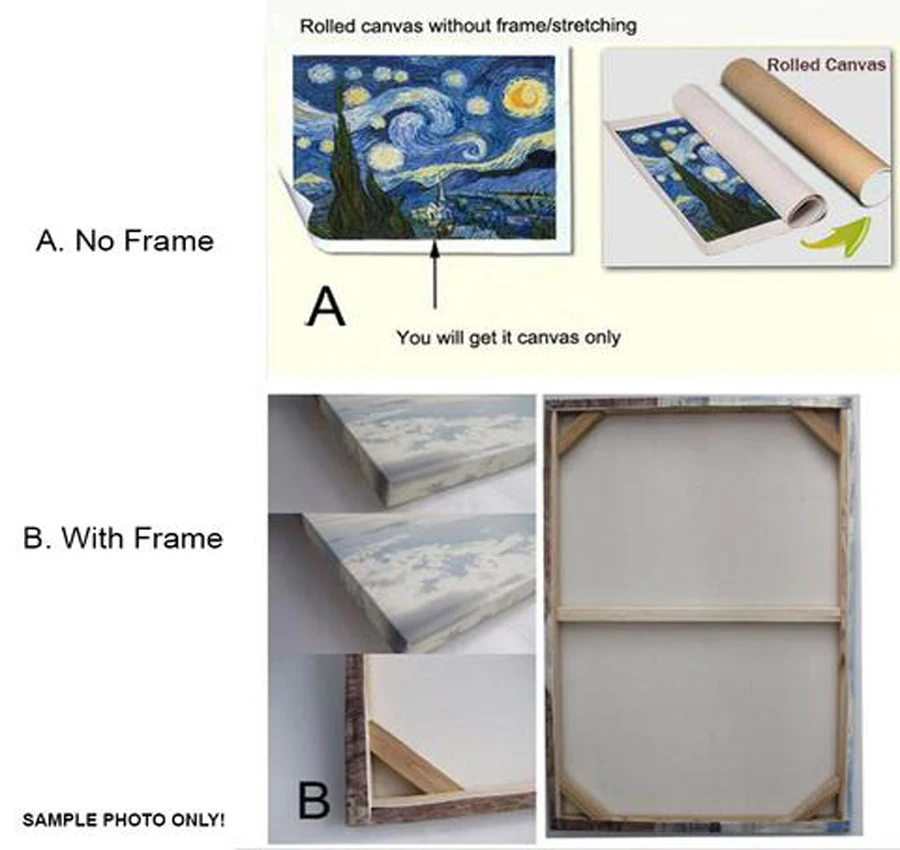 Rolled canvas without frame/stretching

Rolled Canvas

A. No Frame

A

You will get it canvas only

B. With Frame

B

SAMPLE PHOTO ONLY!