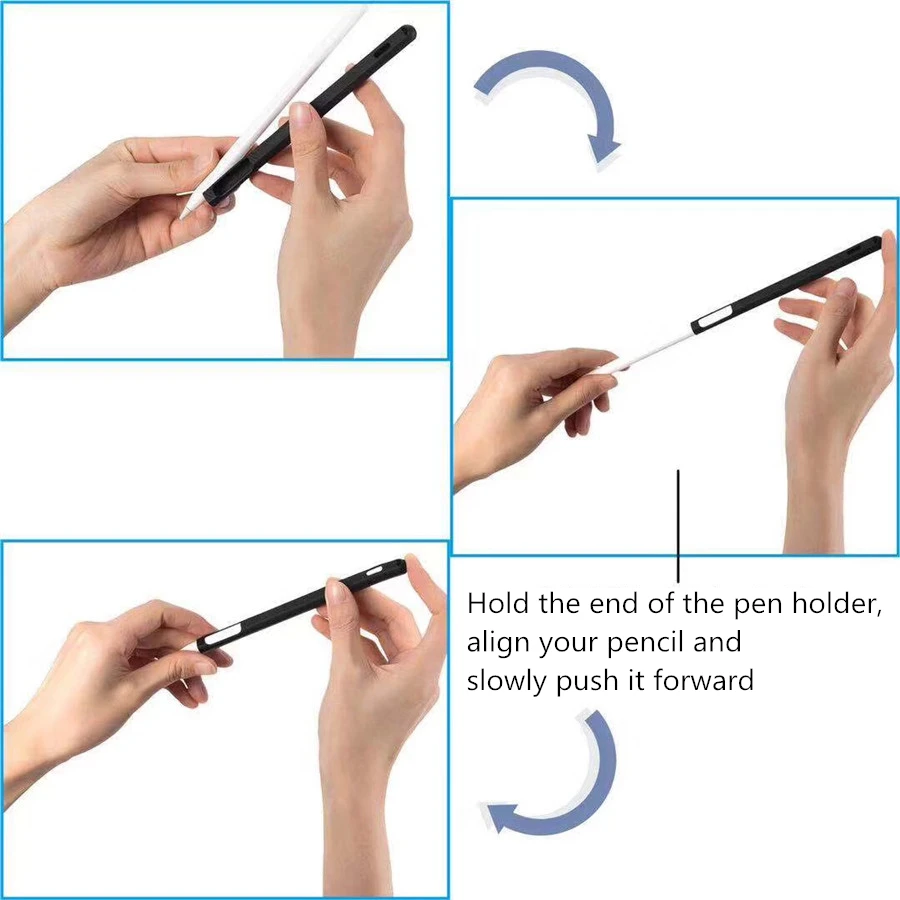 Hold the end of the pen holder, align your pencil and slowly push it forward