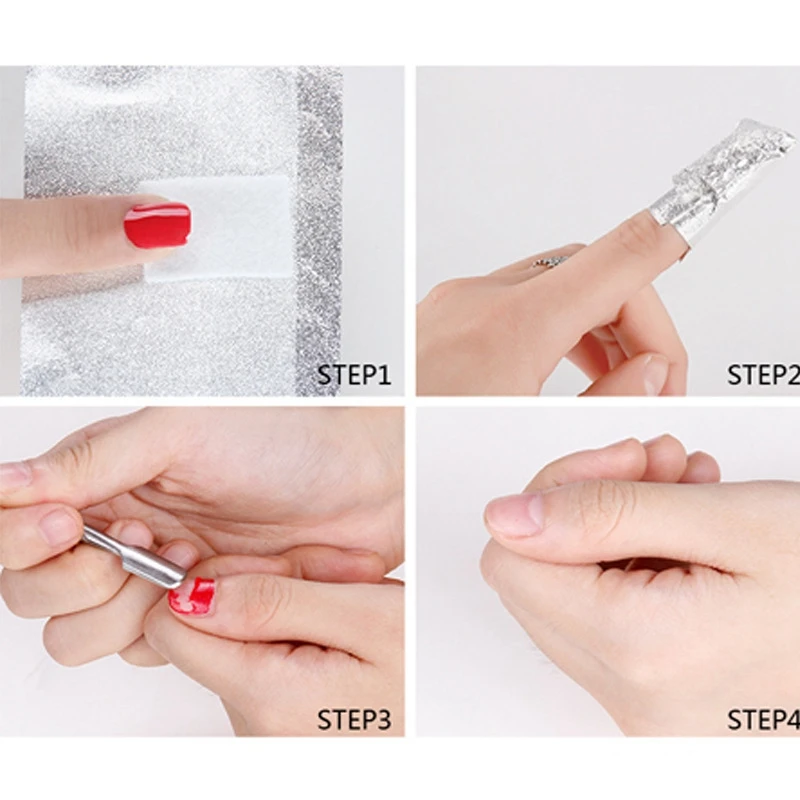 STEP1

STEP2

STEP3

STEP4