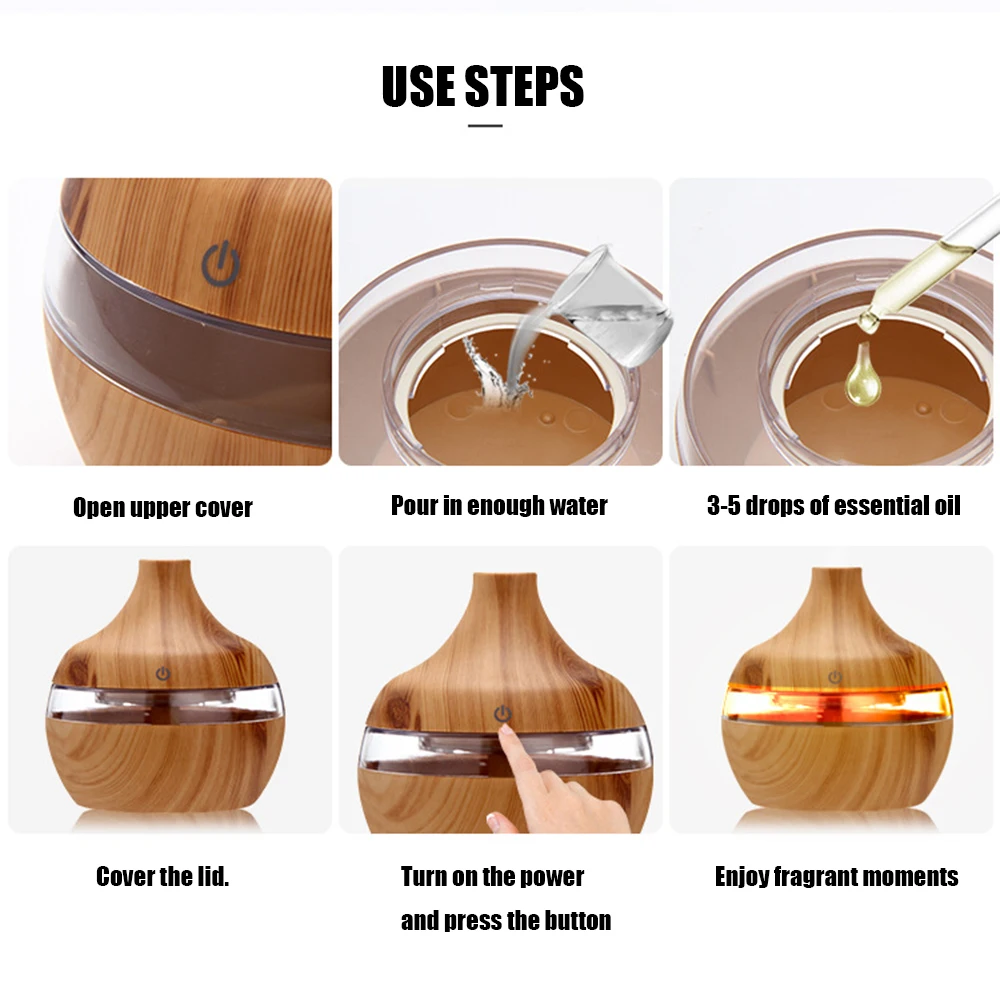 USE STEPS

Open upper cover

Pour in enough water

3-5 drops of essential oil

Cover the lid.

Turn on the power and press the button

Enjoy fragrant moments