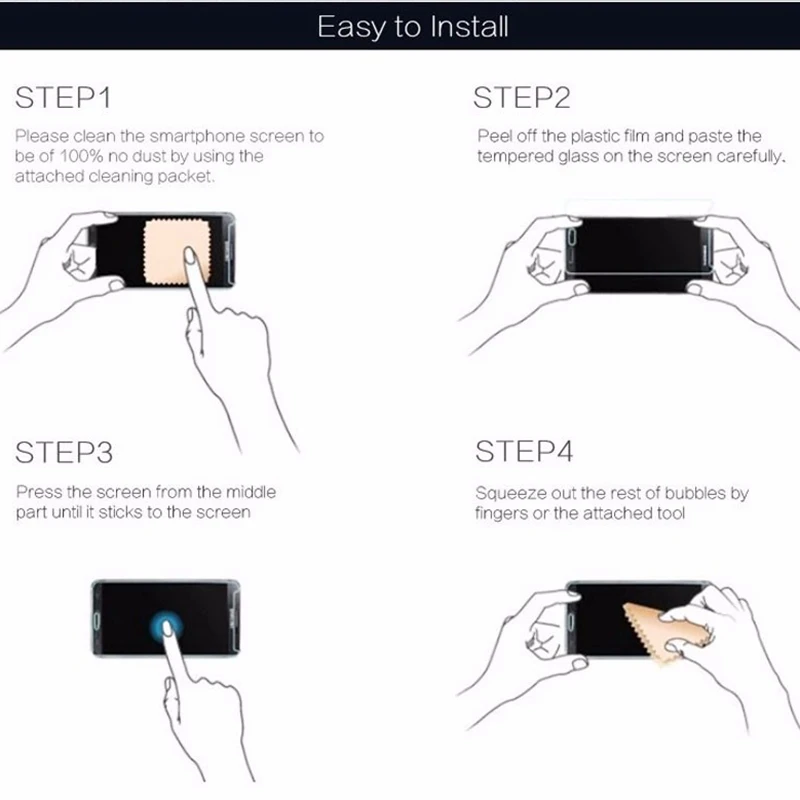 Easy to Install

STEP1

Please clean the smartphone screen to be of 100% no dust by using the attached cleaning packet.

STEP2

Peel off the plastic film and paste the tempered glass on the screen carefully.

STEP3

Press the screen from the middle part until it sticks to the screen

STEP4

Squeeze out the rest of bubbles by fingers or the attached tool