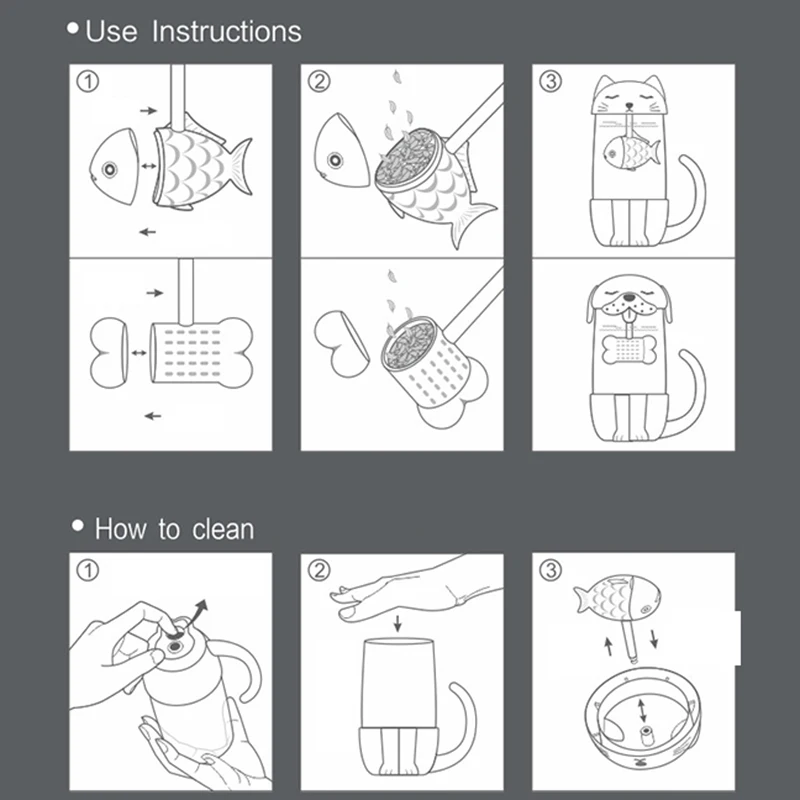 • Use Instructions

①

②

③

• How to clean

①

②

③