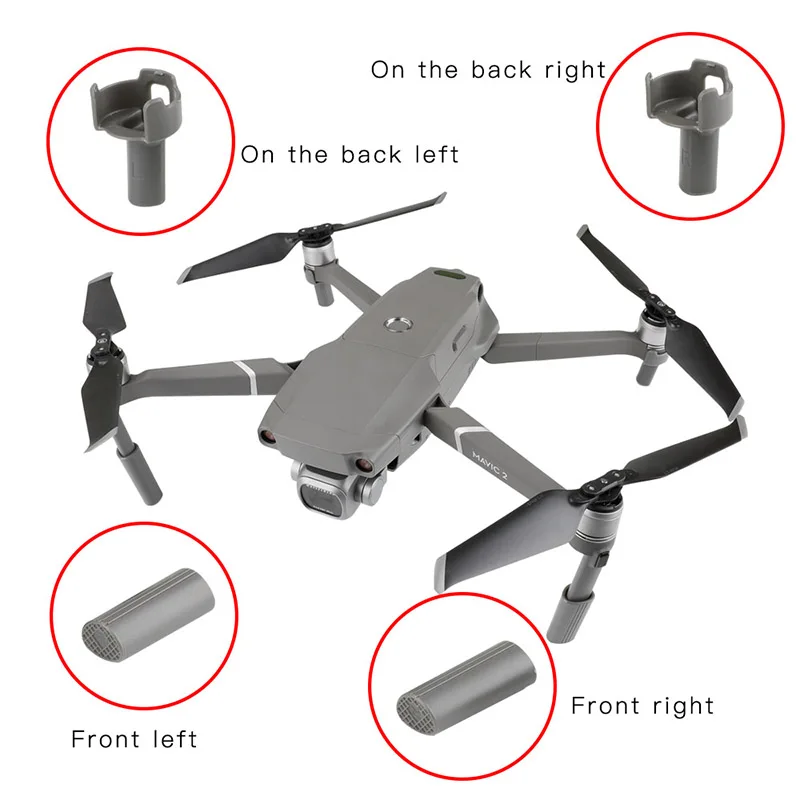 On the back right

On the back left

MAVIC 2

Front left

Front right