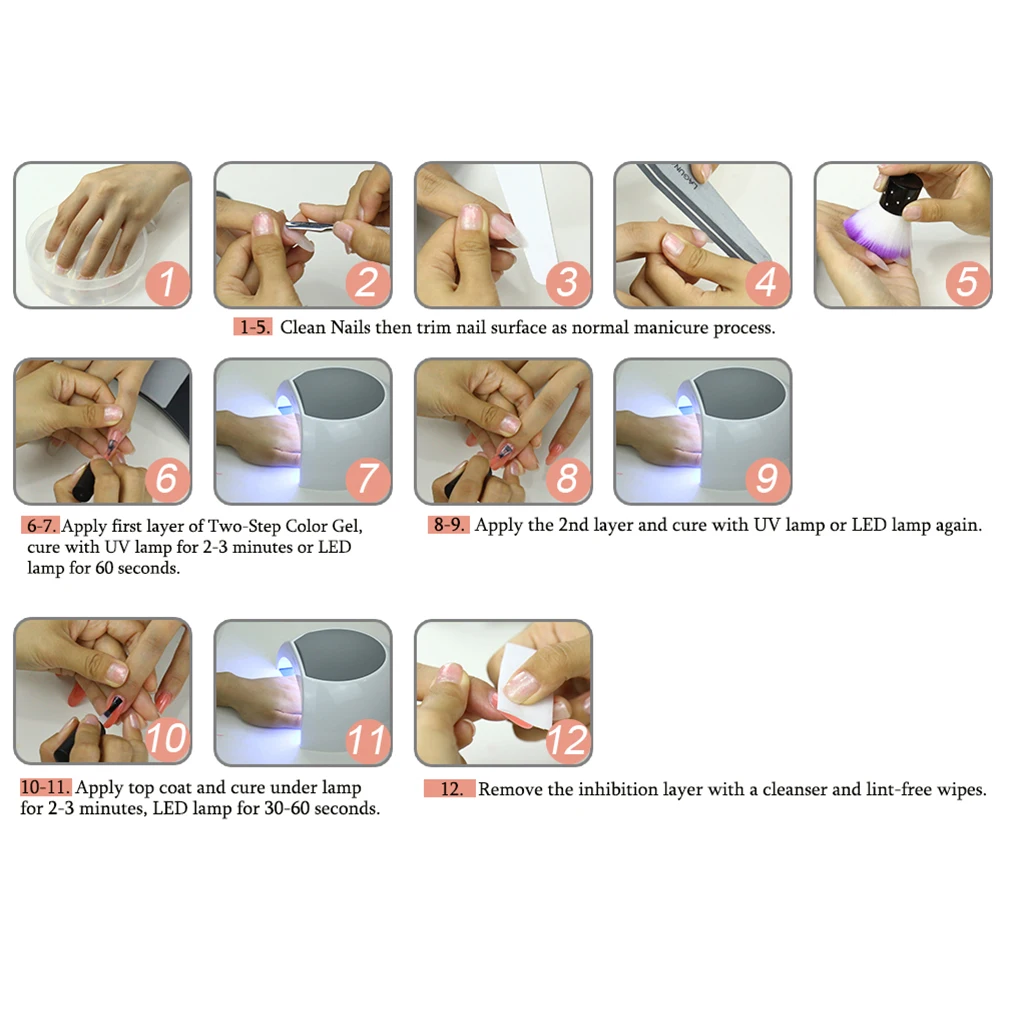 1 2 3 4 5

1-5. Clean Nails then trim nail surface as normal manicure process.

6 7 8 9

6-7. Apply first layer of Two-Step Color Gel, cure with UV lamp for 2-3 minutes or LED lamp for 60 seconds.

8-9. Apply the 2nd layer and cure with UV lamp or LED lamp again.

10 11 12

10-11. Apply top coat and cure under lamp for 2-3 minutes, LED lamp for 30-60 seconds.

12. Remove the inhibition layer with a cleanser and lint-free wipes.