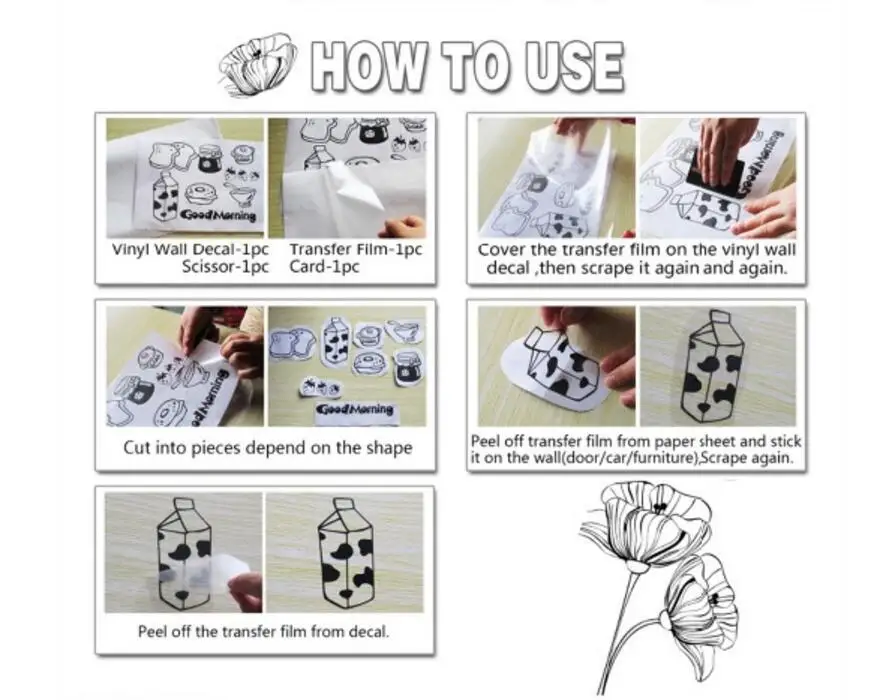 HOW TO USE

Good Morning

Vinyl Wall Decal-1pc Transfer Film-1pc
Scissor-1pc Card-1pc

Good Morning

Cover the transfer film on the vinyl wall decal ,then scrape it again and again.

Good Morning

Good Morning

Cut into pieces depend on the shape

Peel off transfer film from paper sheet and stick it on the wall(door/car/furniture),Scrape again.

Peel off the transfer film from decal.