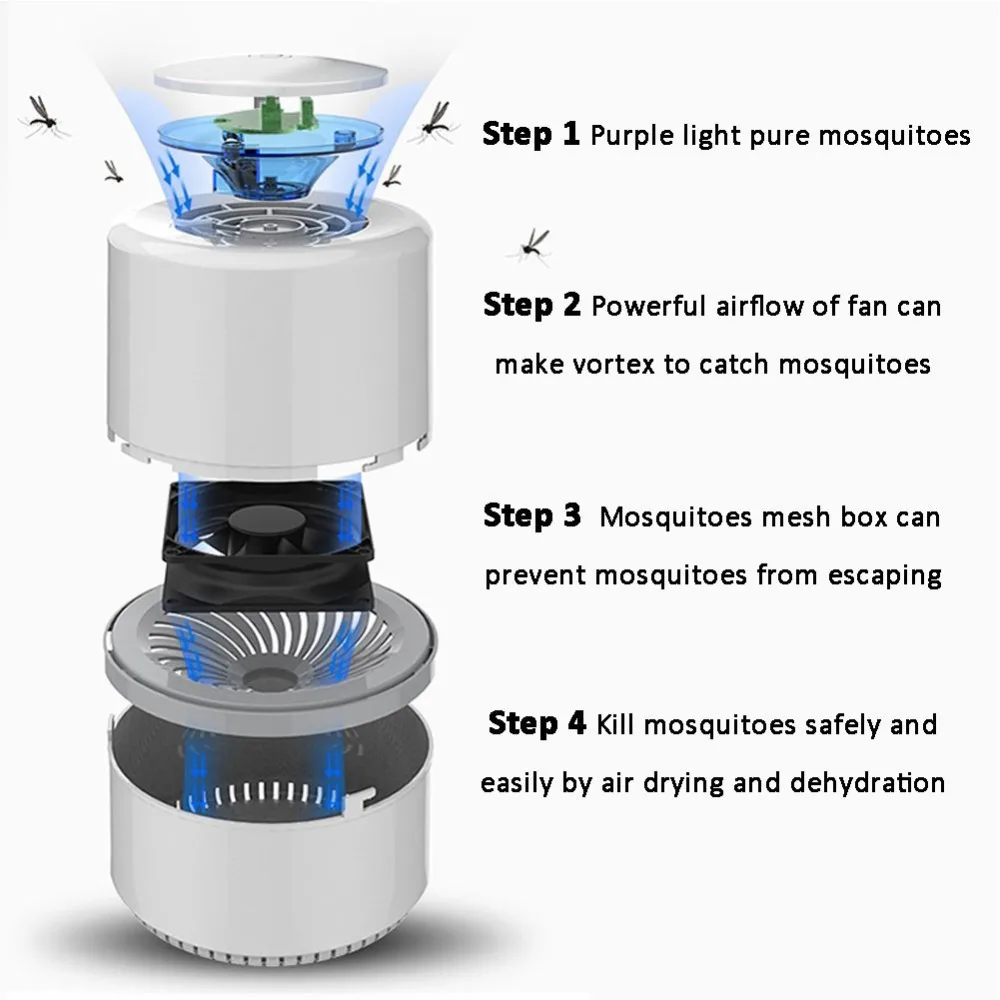 Step 1 Purple light pure mosquitoes

Step 2 Powerful airflow of fan can make vortex to catch mosquitoes

Step 3 Mosquitoes mesh box can prevent mosquitoes from escaping

Step 4 Kill mosquitoes safely and easily by air drying and dehydration