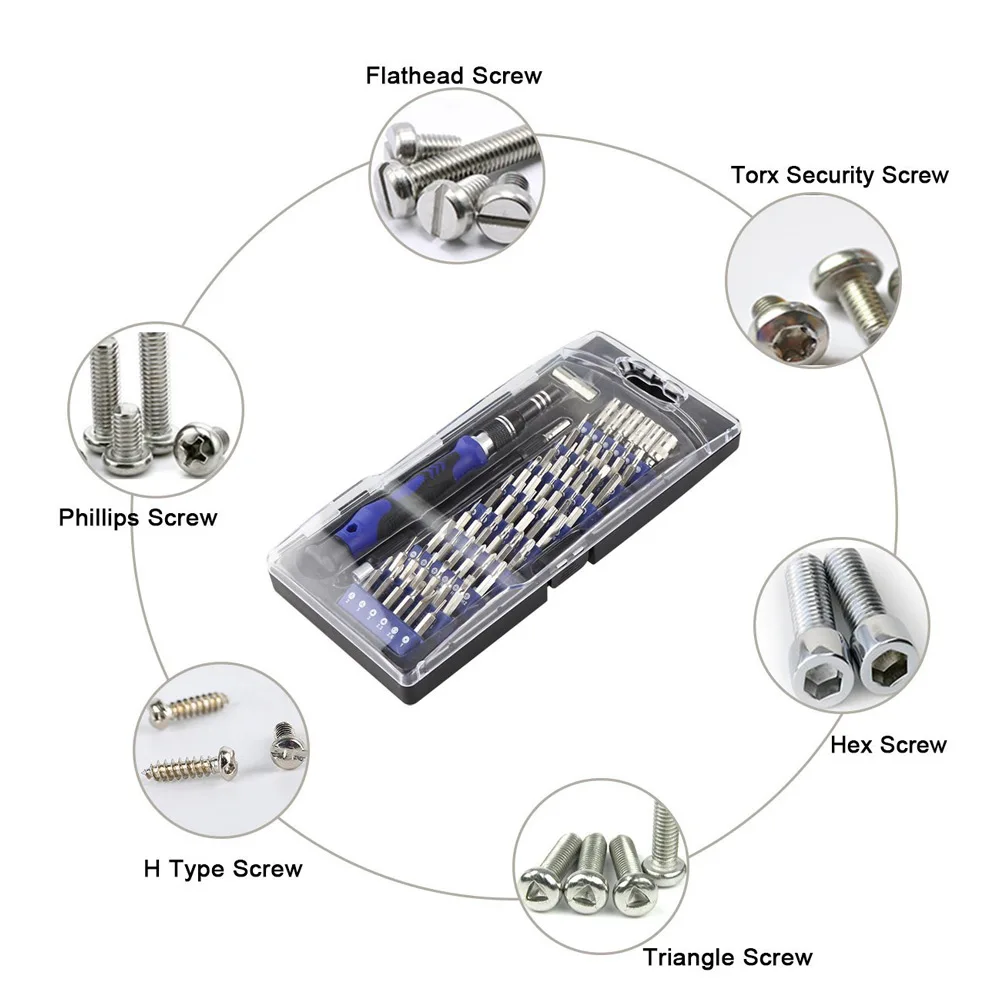 Flathead Screw

Torx Security Screw

Phillips Screw

Hex Screw

H Type Screw

Triangle Screw