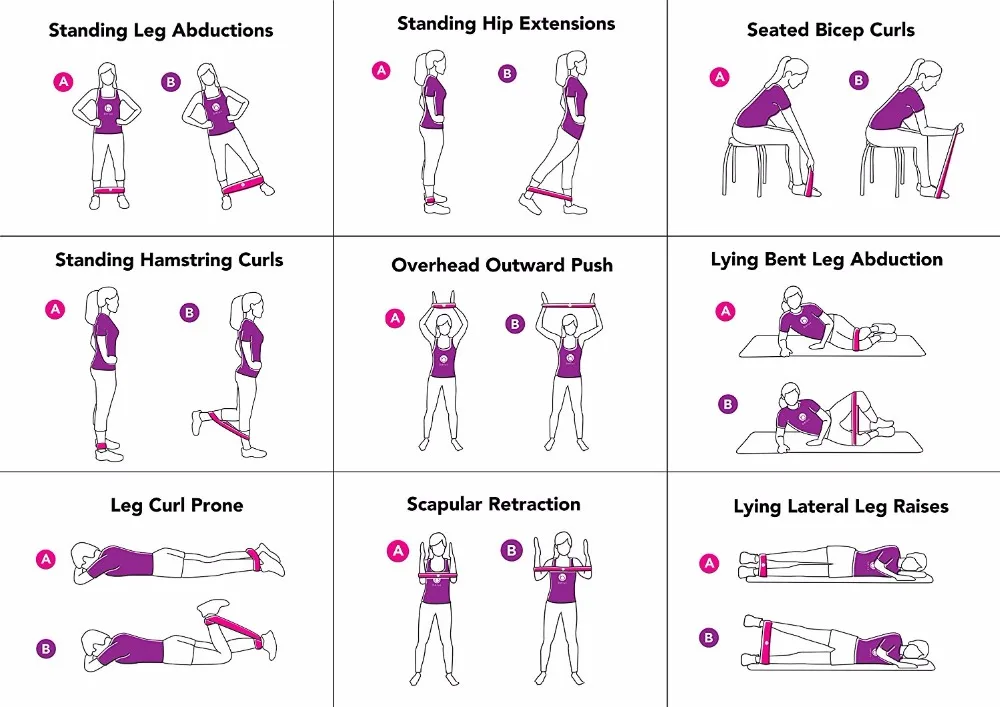 Standing Leg Abductions

A B

Standing Hip Extensions

A B

Seated Bicep Curls

A B

Standing Hamstring Curls

A B

Overhead Outward Push

A B

Lying Bent Leg Abduction

A

B

Leg Curl Prone

A

B

Scapular Retraction

A B

Lying Lateral Leg Raises

A

B