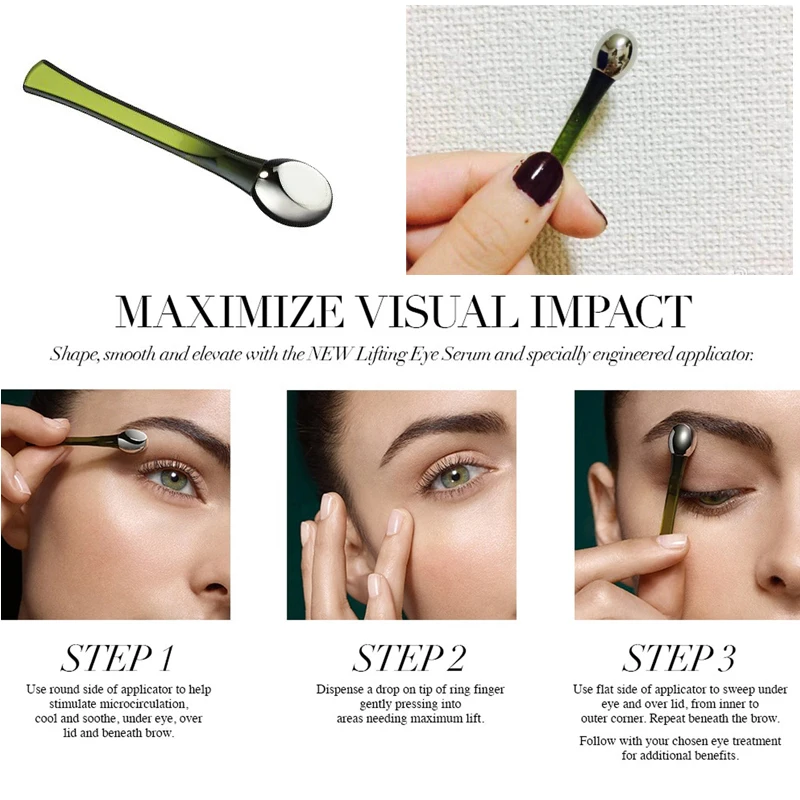 MAXIMIZE VISUAL IMPACT

Shape, smooth and elevate with the NEW Lifting Eye Serum and specially engineered applicator:

STEP 1

Use round side of applicator to help stimulate microcirculation, cool and soothe, under eye, over lid and beneath brow.

STEP 2

Dispense a drop on tip of ring finger gently pressing into areas needing maximum lift.

STEP 3

Use flat side of applicator to sweep under eye and over lid, from inner to outer corner. Repeat beneath the brow.

Follow with your chosen eye treatment for additional benefits.