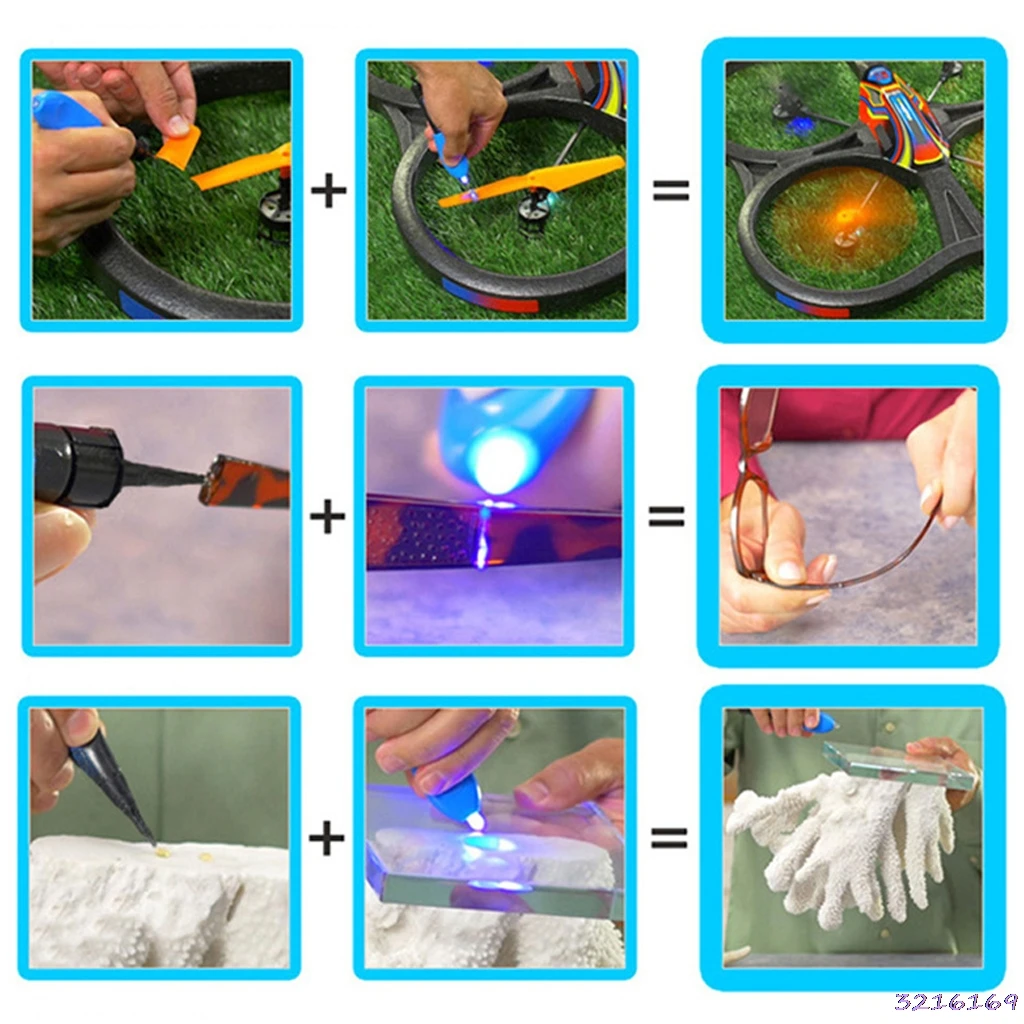 + =

+ =

+ =

3216169