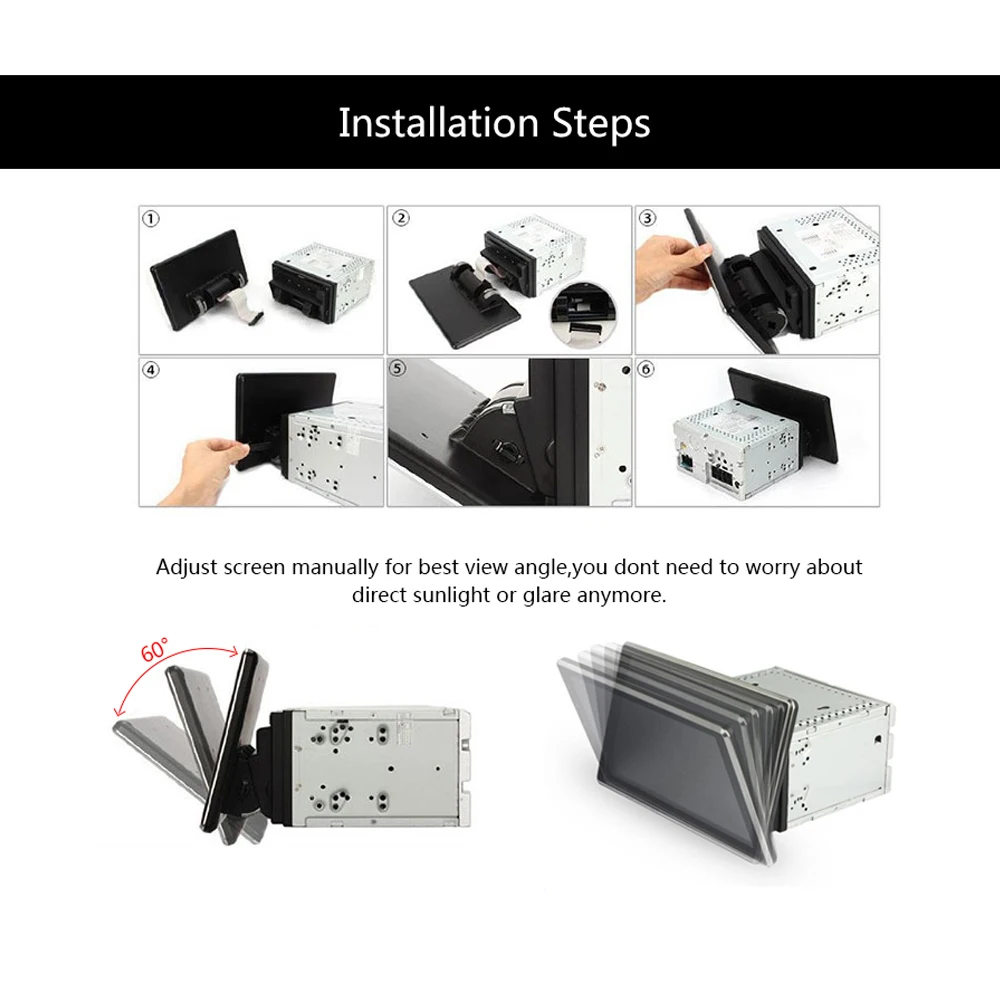 Installation Steps

①

②

③

④

⑤

⑥

Adjust screen manually for best view angle,you dont need to worry about direct sunlight or glare anymore.

60°