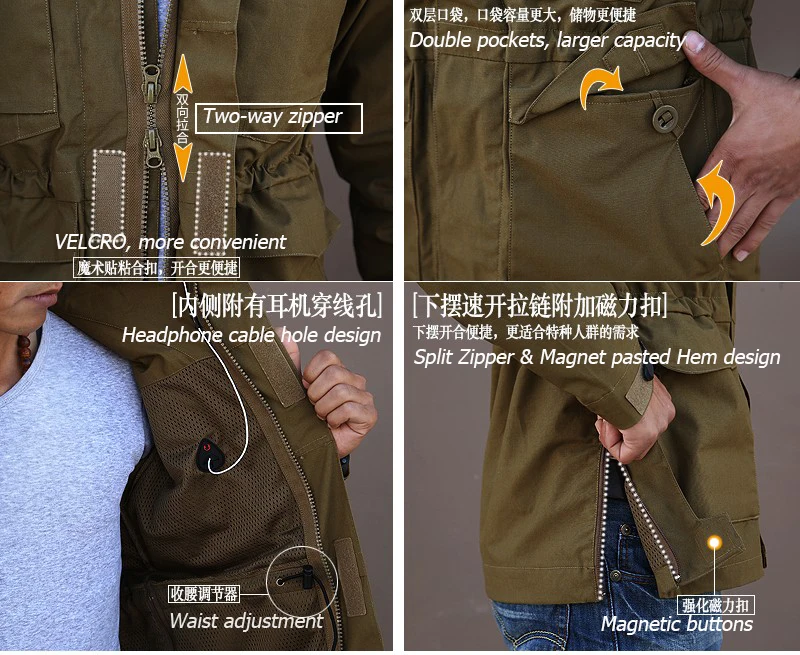 双向拉合
Two-way zipper

VELCRO, more convenient
魔术贴粘合扣，开合更便捷

双层口袋，口袋容量更大，储物更便捷
Double pockets, larger capacity

[内侧附有耳机穿线孔]
Headphone cable hole design

收腰调节器
Waist adjustment

[下摆速开拉链附加磁力扣]
下摆开合便捷，更适合特种人群的需求
Split Zipper & Magnet pasted Hem design

强化磁力扣
Magnetic buttons