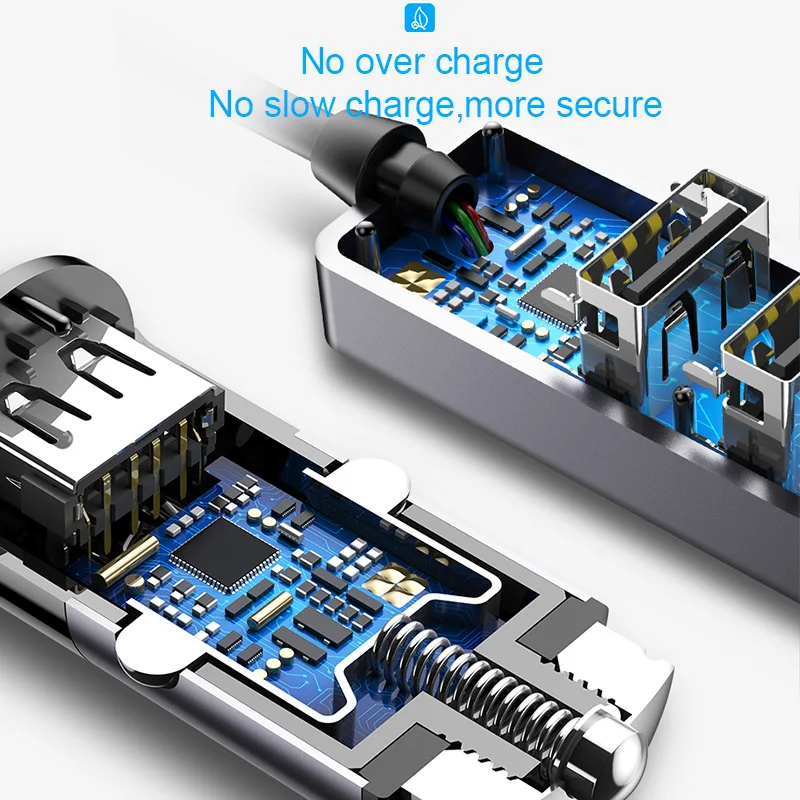 No over charge
No slow charge,more secure