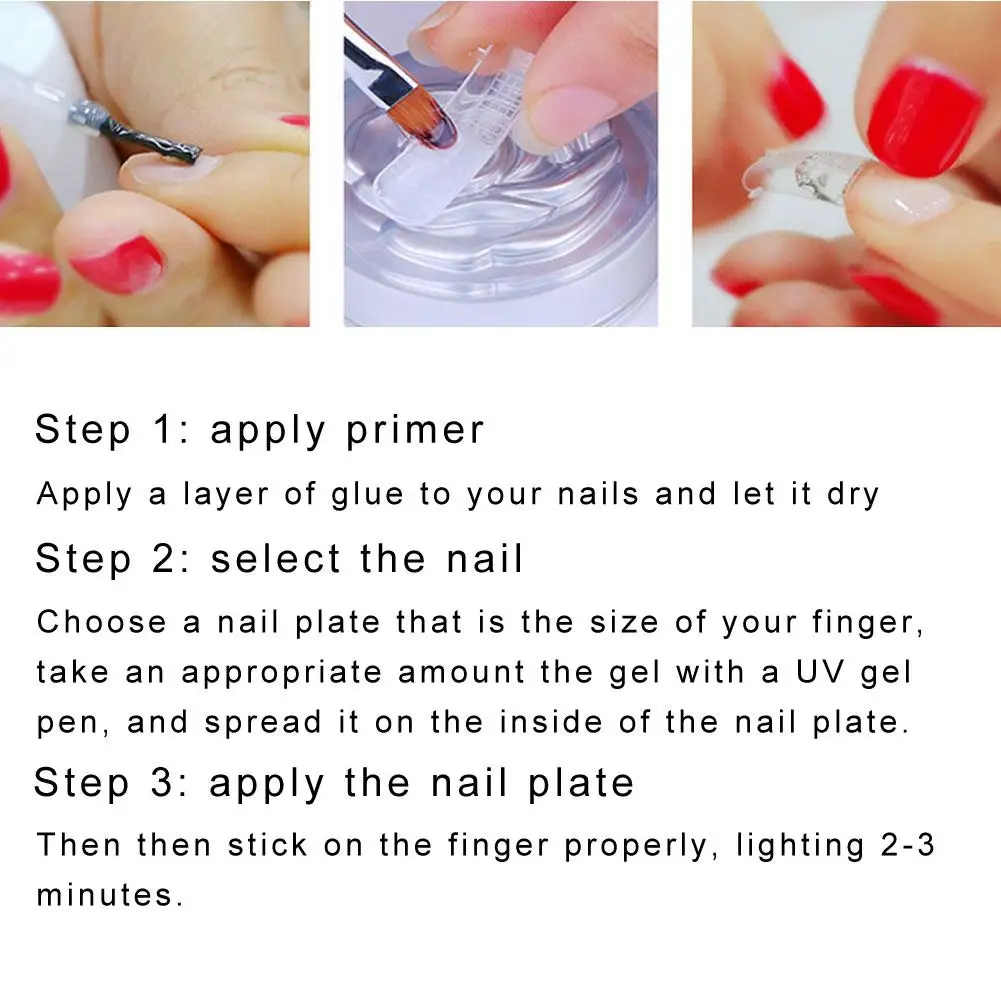 Step 1: apply primer

Apply a layer of glue to your nails and let it dry

Step 2: select the nail

Choose a nail plate that is the size of your finger, take an appropriate amount the gel with a UV gel pen, and spread it on the inside of the nail plate.

Step 3: apply the nail plate

Then then stick on the finger properly, lighting 2-3 minutes.