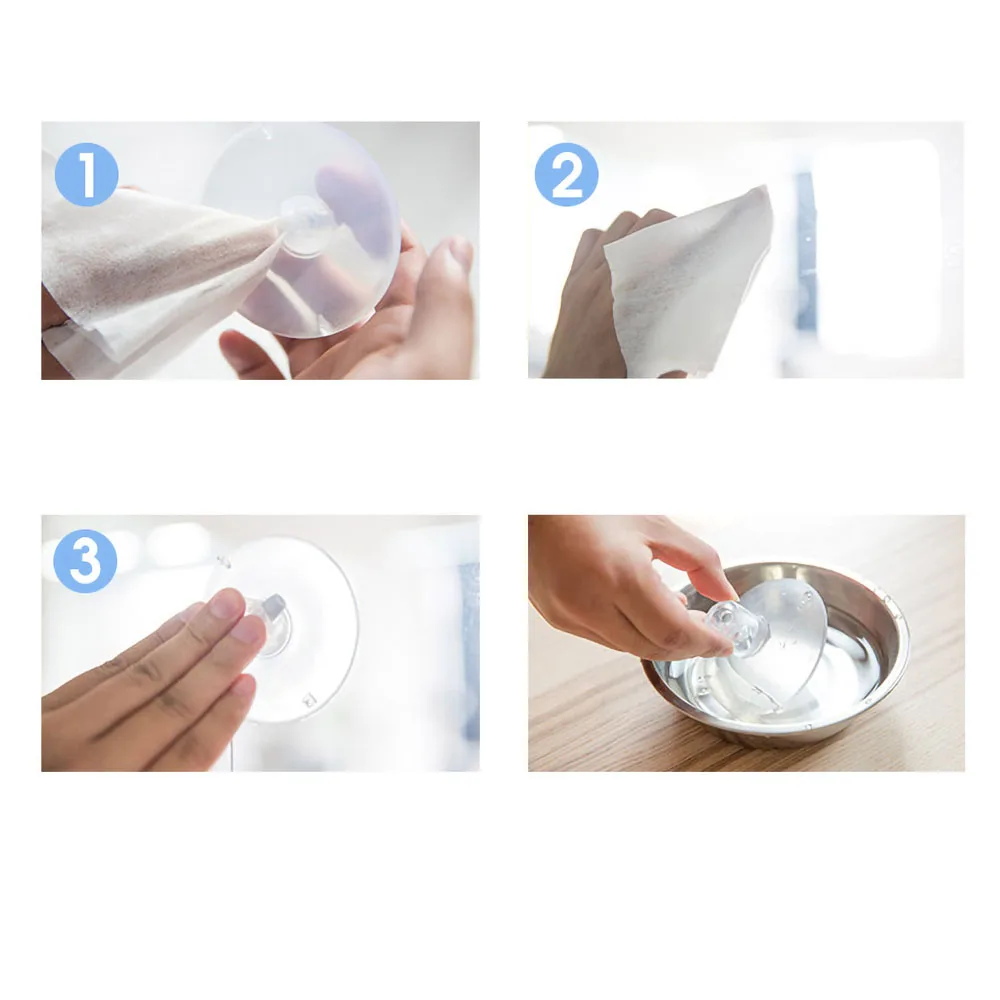 1

2

3