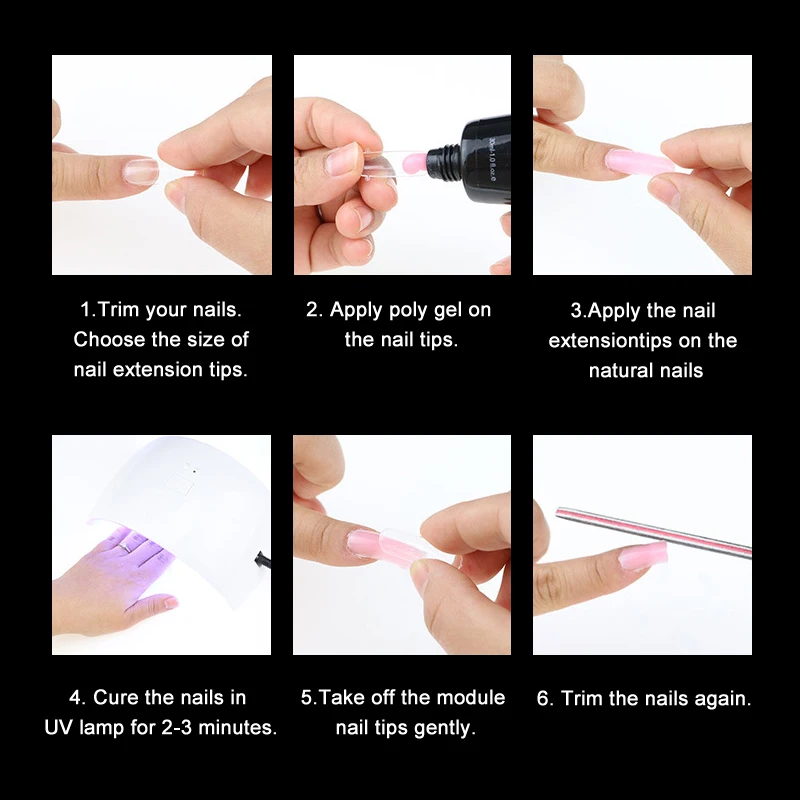 1.Trim your nails. Choose the size of nail extension tips.

2. Apply poly gel on the nail tips.

3.Apply the nail extensiontips on the natural nails

4. Cure the nails in UV lamp for 2-3 minutes.

5.Take off the module nail tips gently.

6. Trim the nails again.