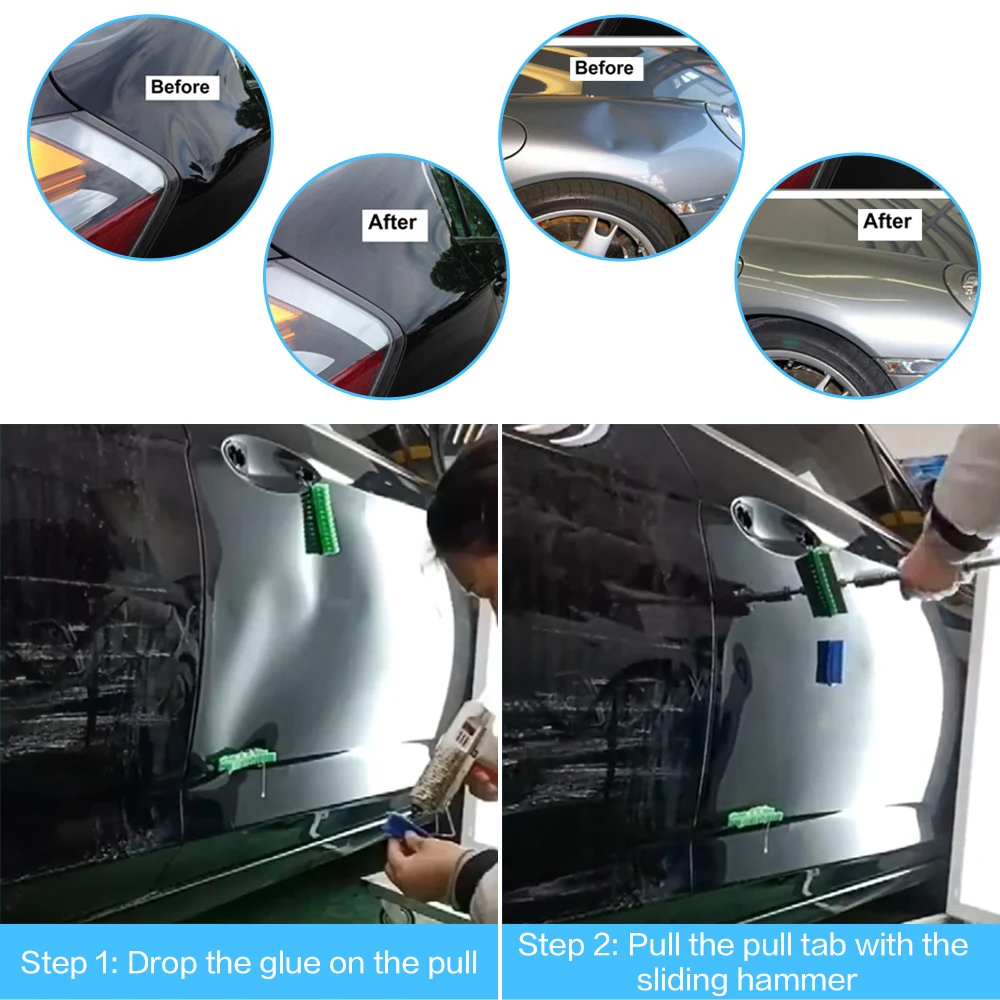 Before

After

Before

After

Step 1: Drop the glue on the pull

Step 2: Pull the pull tab with the sliding hammer