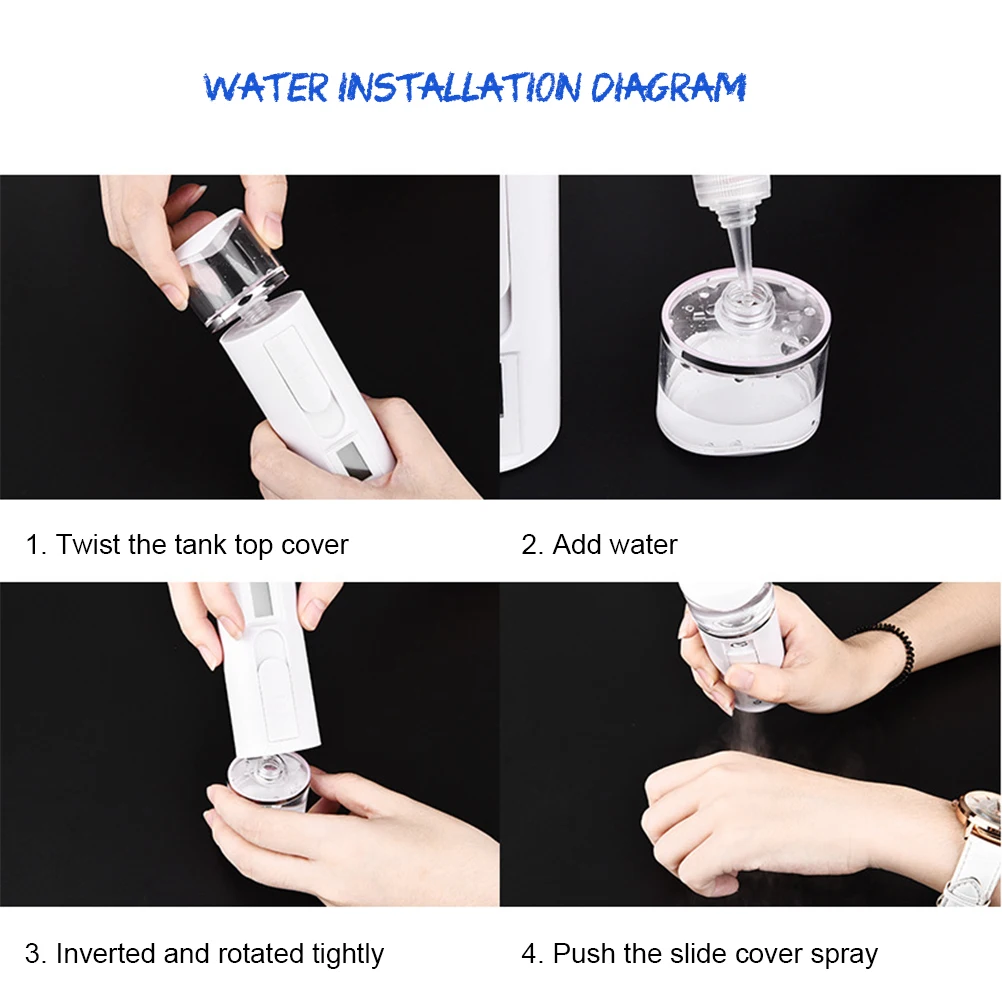 WATER INSTALLATION DIAGRAM

1. Twist the tank top cover

2. Add water

3. Inverted and rotated tightly

4. Push the slide cover spray