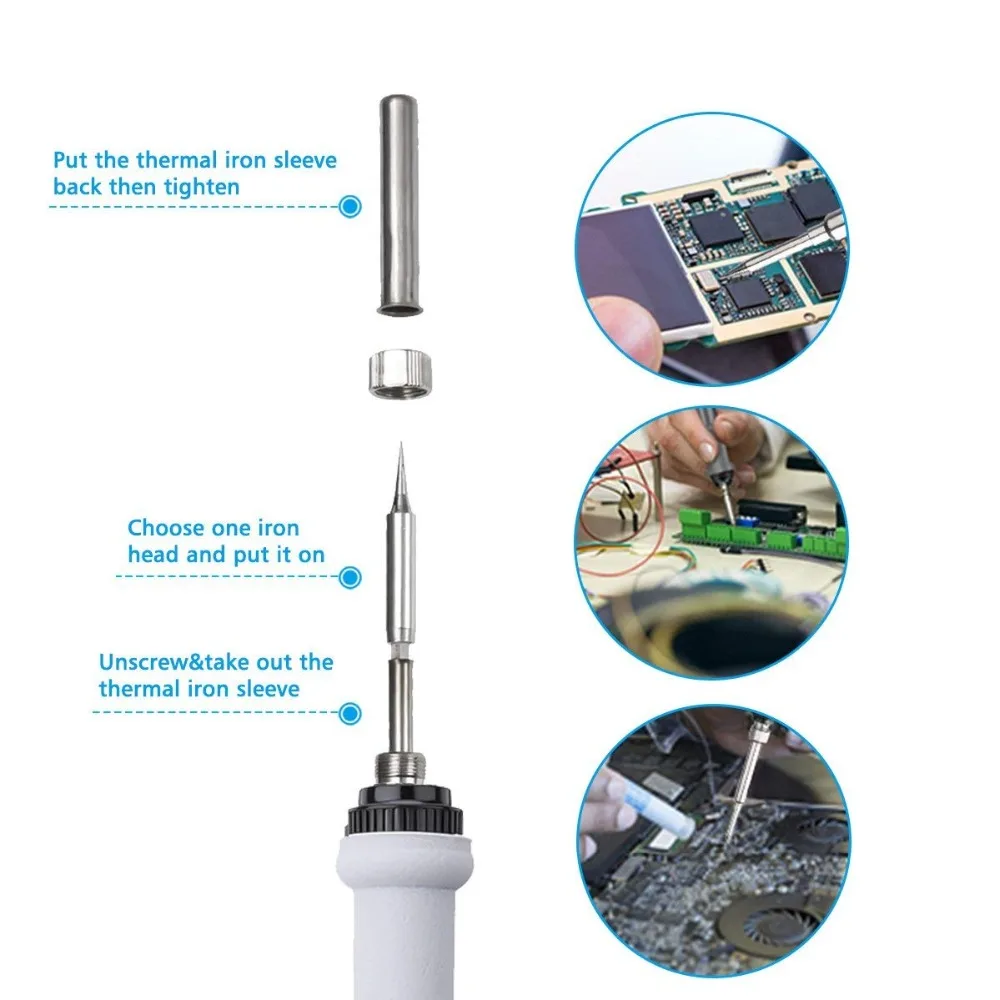 Put the thermal iron sleeve back then tighten

Choose one iron head and put it on

Unscrew&take out the thermal iron sleeve