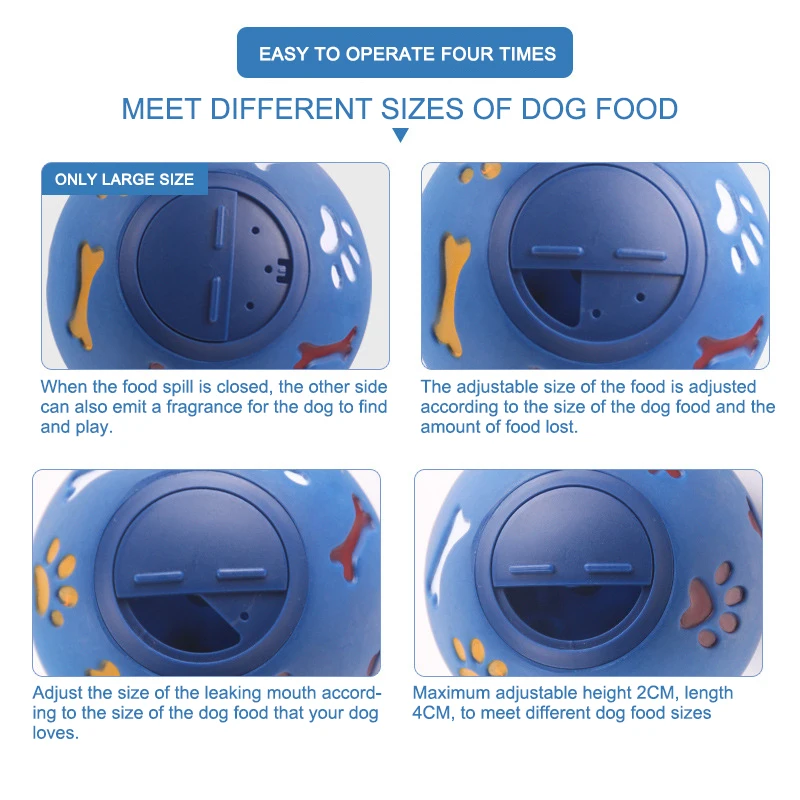 EASY TO OPERATE FOUR TIMES

MEET DIFFERENT SIZES OF DOG FOOD

ONLY LARGE SIZE

When the food spill is closed, the other side can also emit a fragrance for the dog to find and play.

The adjustable size of the food is adjusted according to the size of the dog food and the amount of food lost.

Adjust the size of the leaking mouth according to the size of the dog food that your dog loves.

Maximum adjustable height 2CM, length 4CM, to meet different dog food sizes