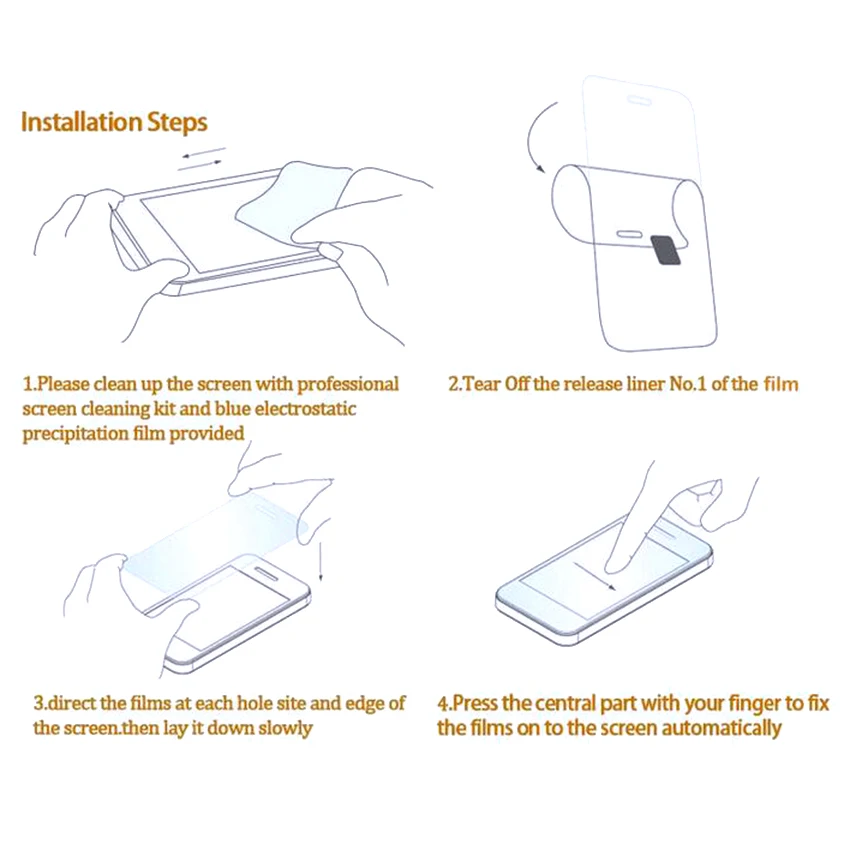 Installation Steps

1.Please clean up the screen with professional screen cleaning kit and blue electrostatic precipitation film provided

2.Tear Off the release liner No.1 of the film

3.direct the films at each hole site and edge of the screen.then lay it down slowly

4.Press the central part with your finger to fix the films on to the screen automatically