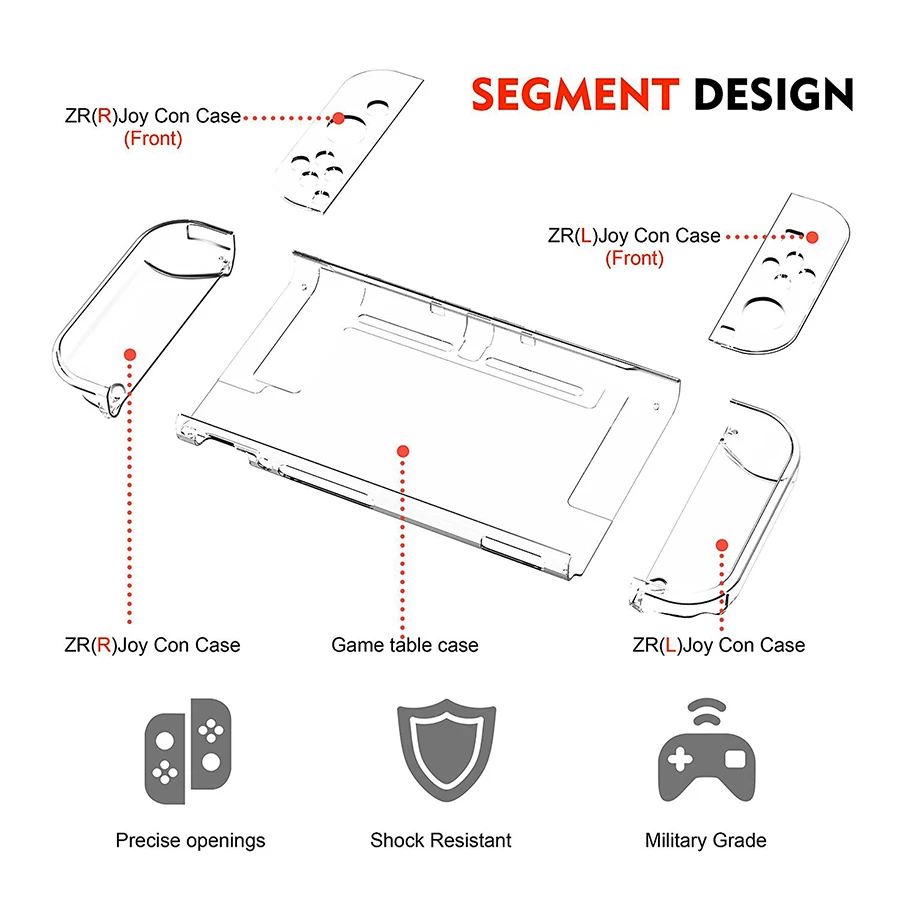 SEGMENT DESIGN

ZR(R)Joy Con Case (Front)

ZR(L)Joy Con Case (Front)

ZR(R)Joy Con Case

Game table case

ZR(L)Joy Con Case

Precise openings

Shock Resistant

Military Grade