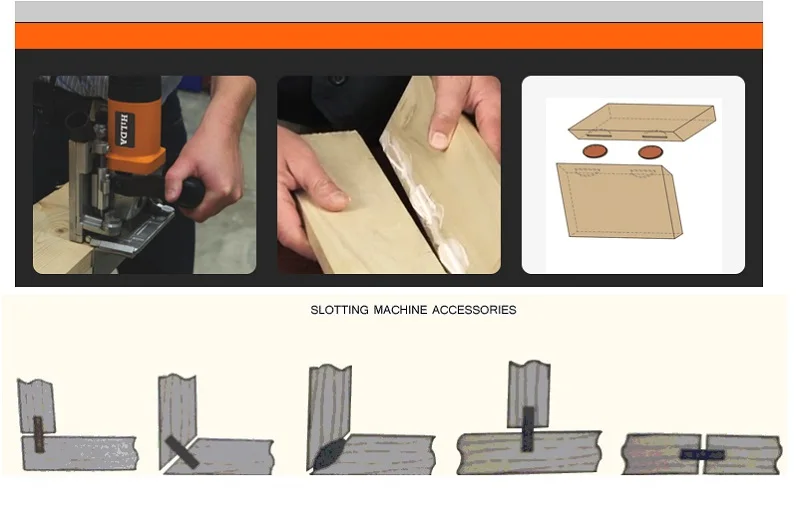 HiLDA

SLOTTING MACHINE ACCESSORIES