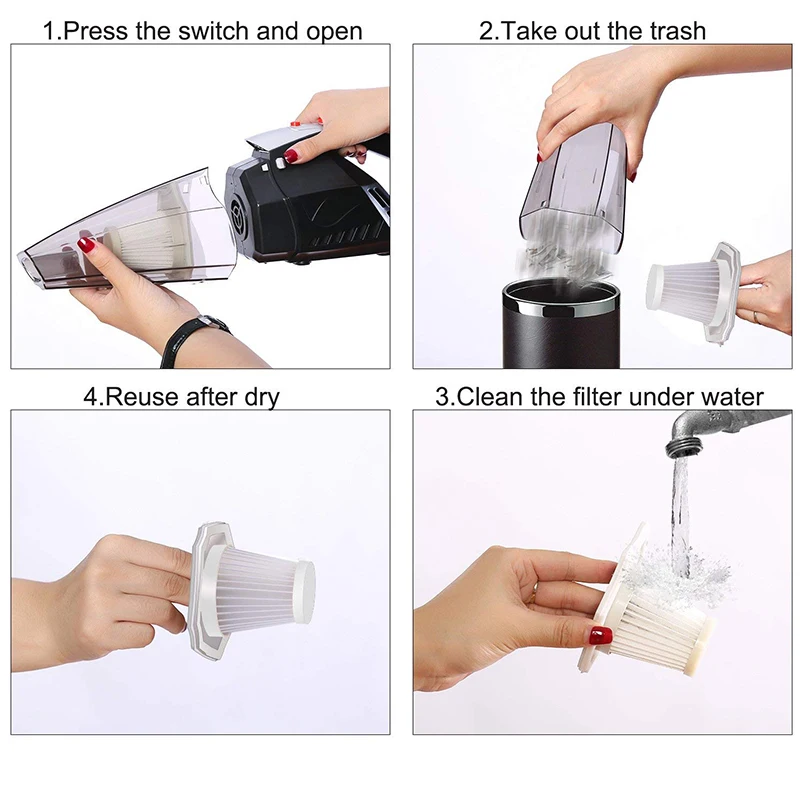 1.Press the switch and open

2.Take out the trash

4.Reuse after dry

3.Clean the filter under water