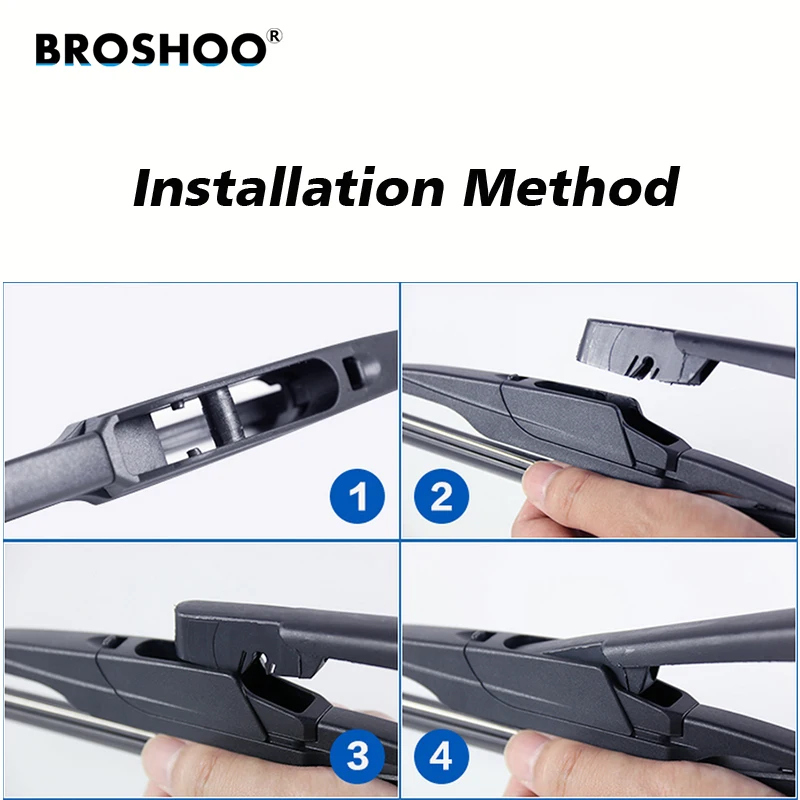 BROSHOO®

Installation Method

1

2

3

4