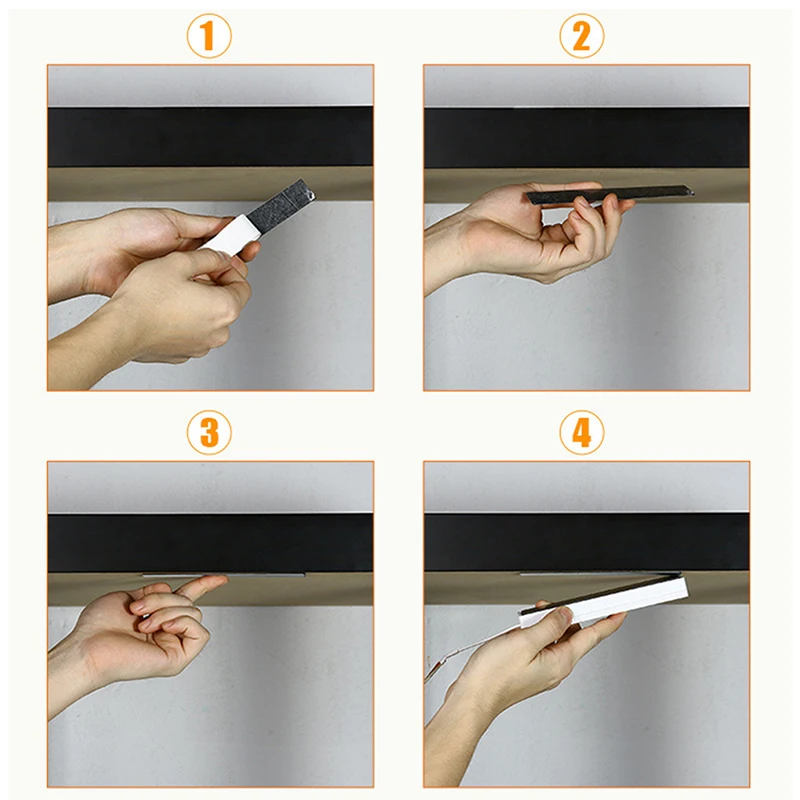 1

2

3

4