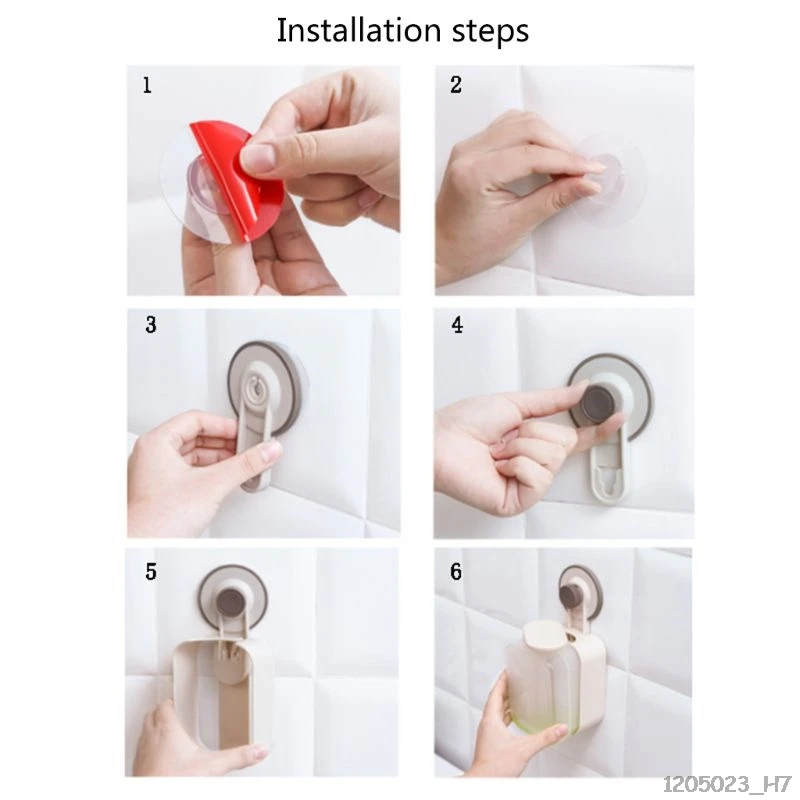 Installation steps

1

2

3

4

5

6

1205023_H7