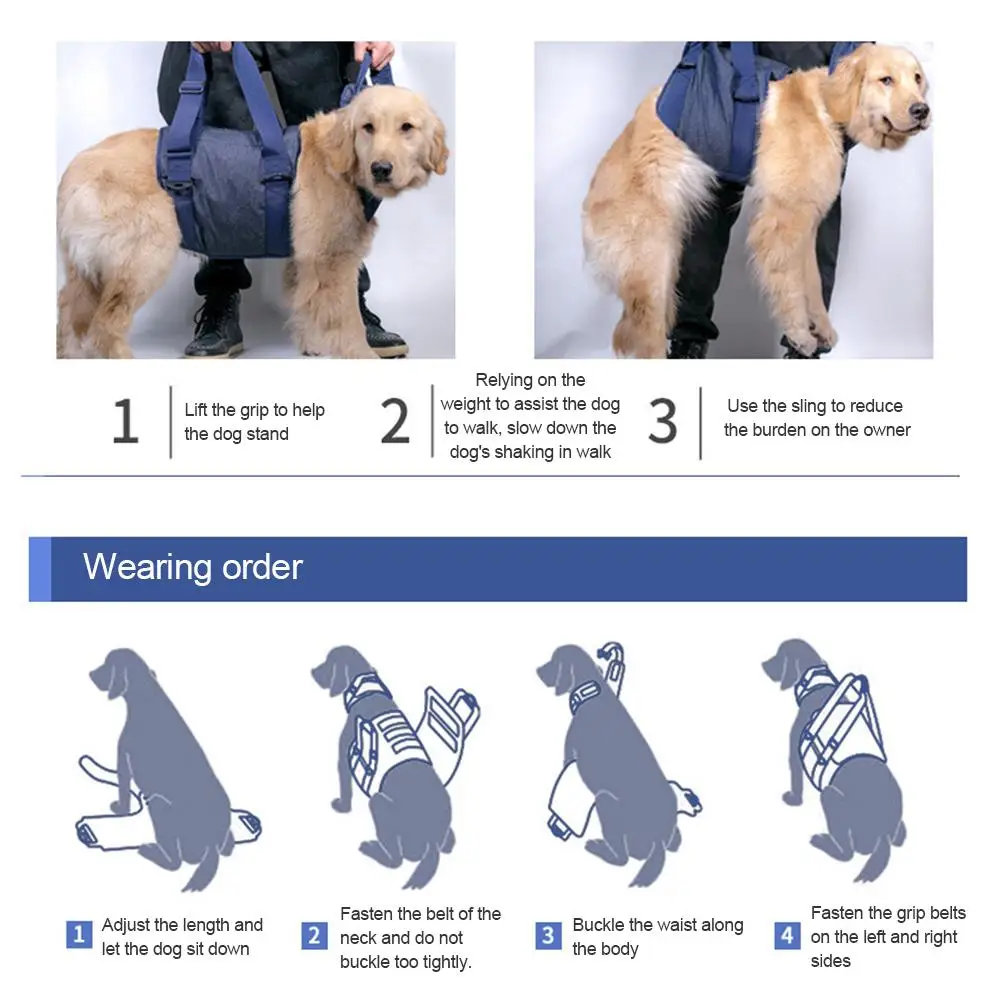 1 Lift the grip to help the dog stand

2 Relying on the weight to assist the dog to walk, slow down the dog's shaking in walk

3 Use the sling to reduce the burden on the owner

Wearing order

1 Adjust the length and let the dog sit down

2 Fasten the belt of the neck and do not buckle too tightly.

3 Buckle the waist along the body

4 Fasten the grip belts on the left and right sides