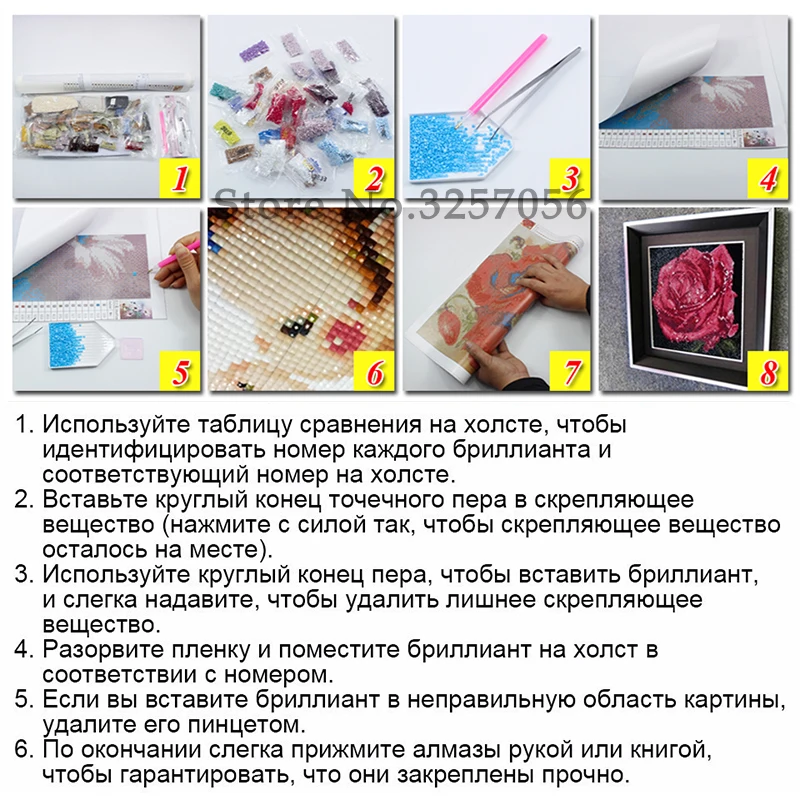 1
2
3
4
Store No.3257056
5
6
7
8

1. Используйте таблицу сравнения на холсте, чтобы идентифицировать номер каждого бриллианта и соответствующий номер на холсте.
2. Вставьте круглый конец точечного пера в скрепляющее вещество (нажмите с силой так, чтобы скрепляющее вещество осталось на месте).
3. Используйте круглый конец пера, чтобы вставить бриллиант, и слегка надавите, чтобы удалить лишнее скрепляющее вещество.
4. Разорвите пленку и поместите бриллиант на холст в соответствии с номером.
5. Если вы вставите бриллиант в неправильную область картины, удалите его пинцетом.
6. По окончании слегка прижмите алмазы рукой или книгой, чтобы гарантировать, что они закреплены прочно.