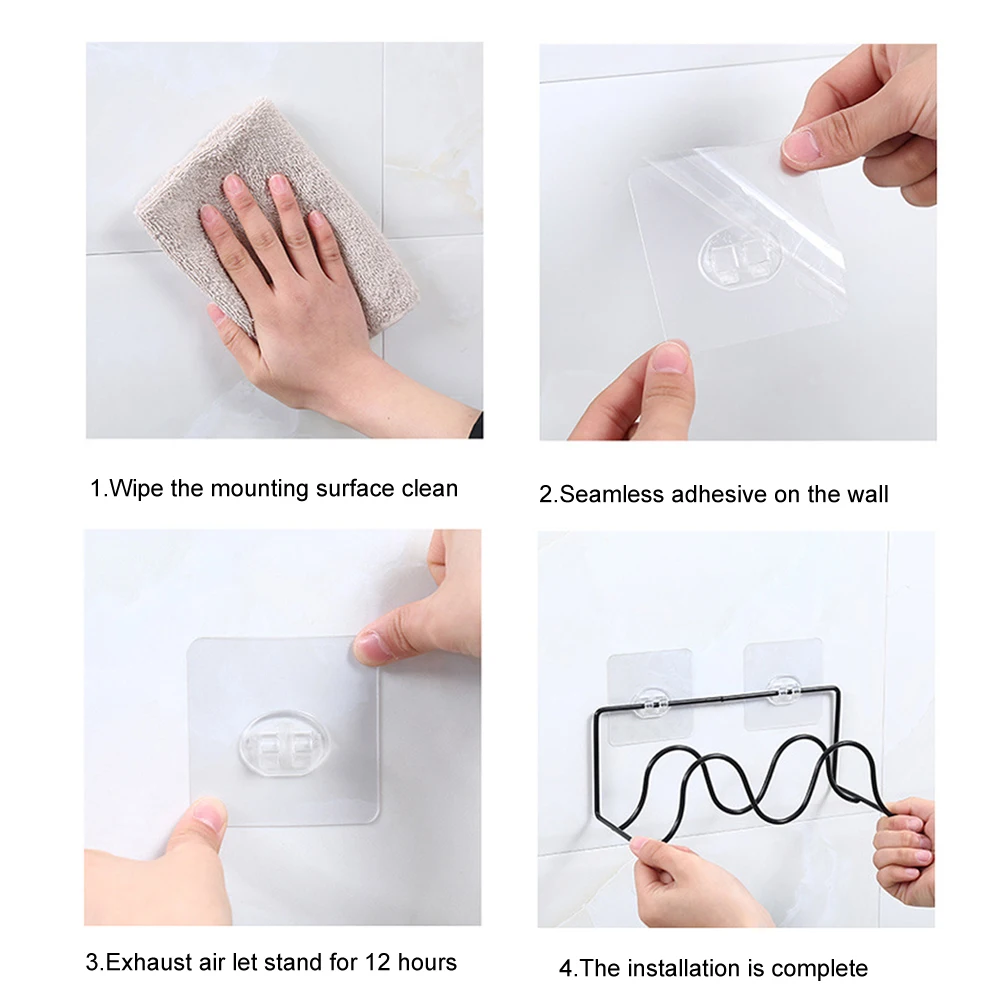 1.Wipe the mounting surface clean

2.Seamless adhesive on the wall

3.Exhaust air let stand for 12 hours

4.The installation is complete