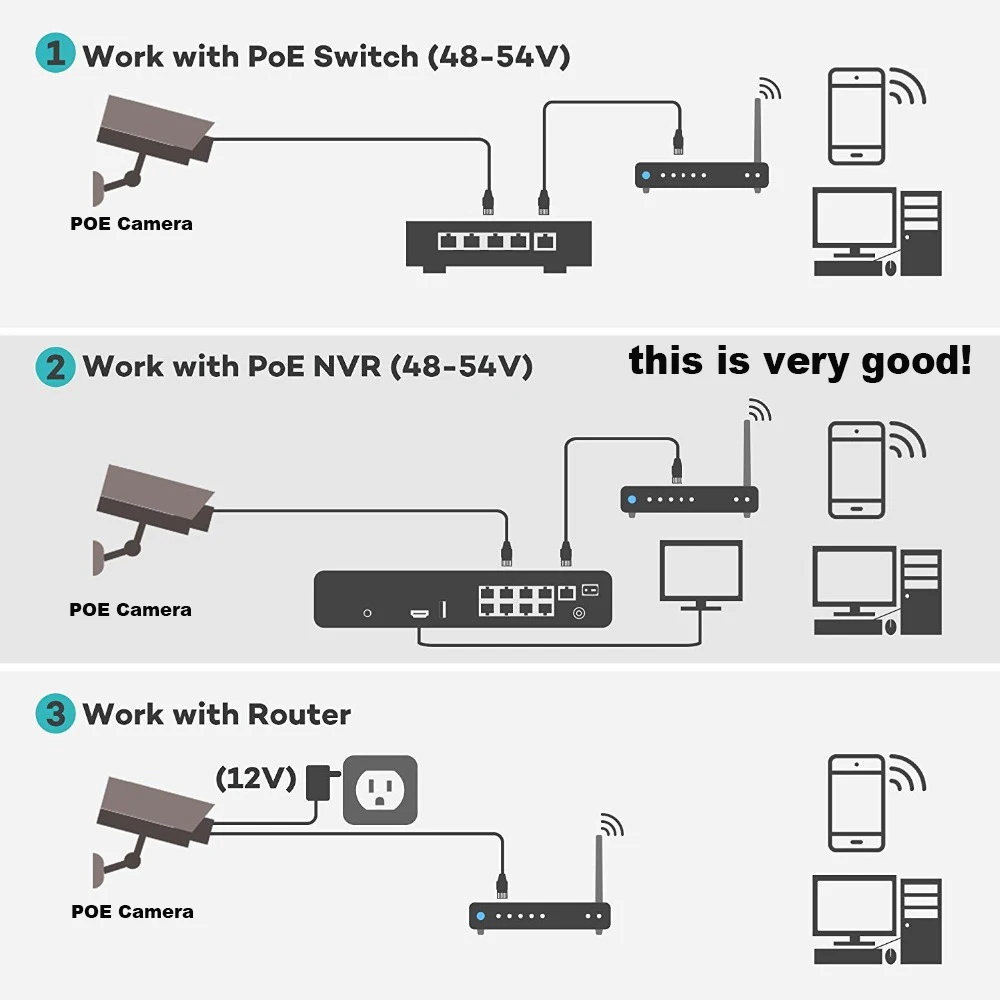 1 Work with PoE Switch (48-54V)

POE Camera

2 Work with PoE NVR (48-54V)

this is very good!

POE Camera

3 Work with Router

(12V)

POE Camera