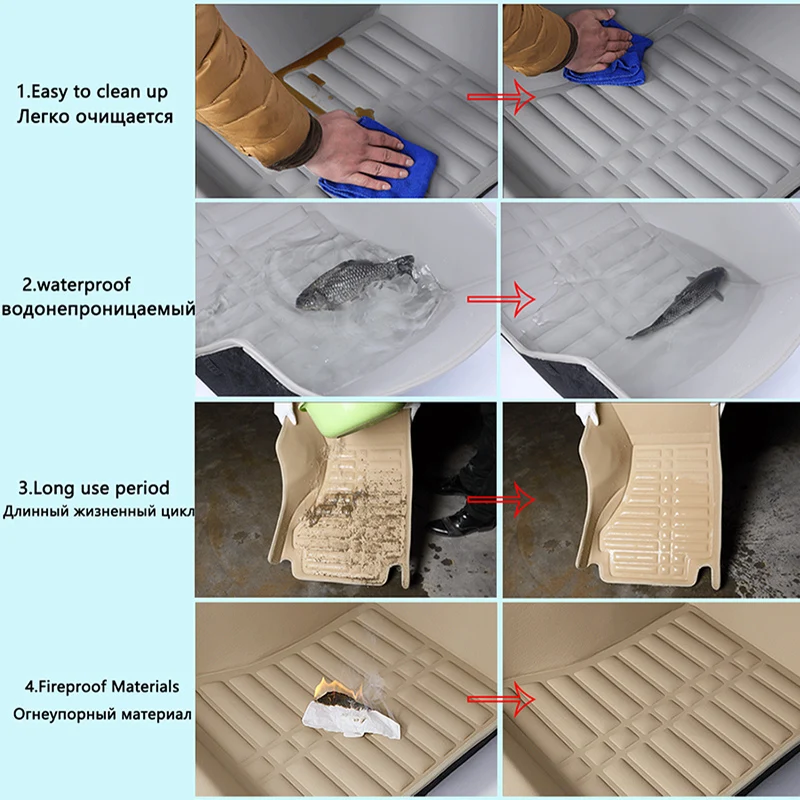 1.Easy to clean up
Легко очищается

2.waterproof
водонепроницаемый

3.Long use period
Длинный жизненный цикл

4.Fireproof Materials
Огнеупорный материал