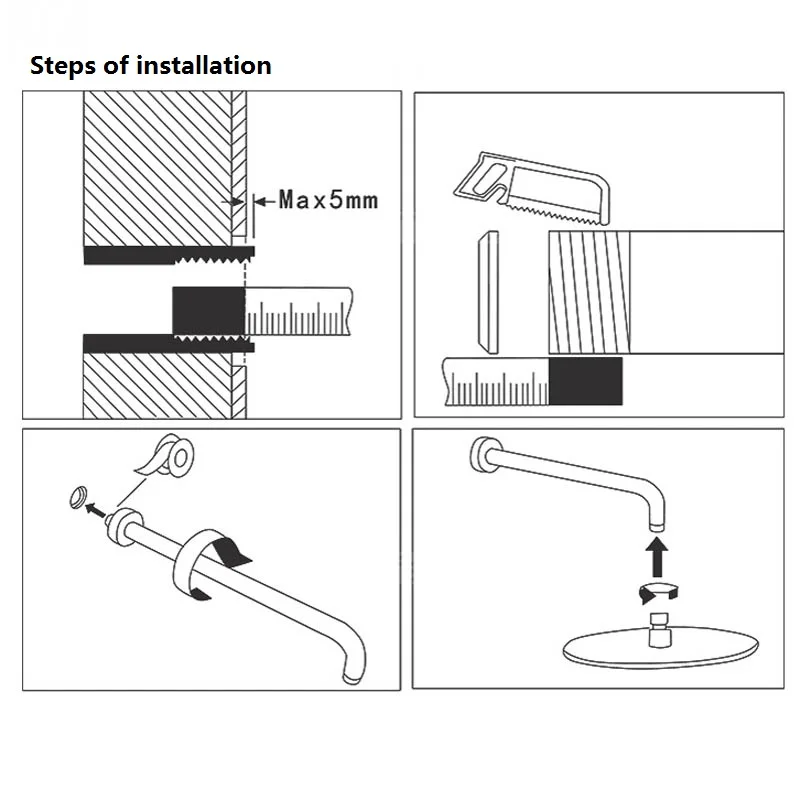 Steps of installation

Max5mm